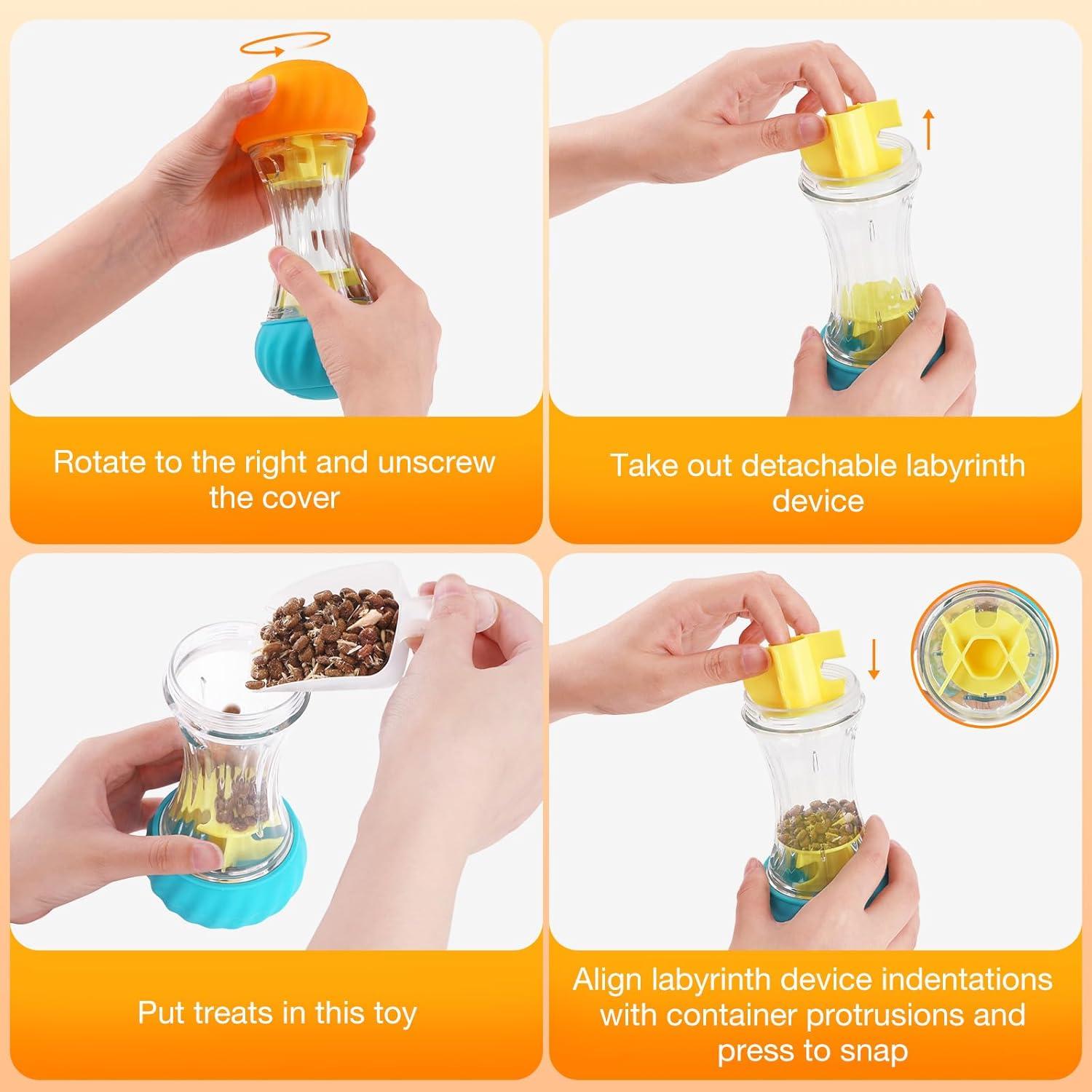 Rotate to the right and unscrew the cover

Take out detachable labyrinth device

Put treats in this toy

Align labyrinth device indentations with container protrusions and press to snap