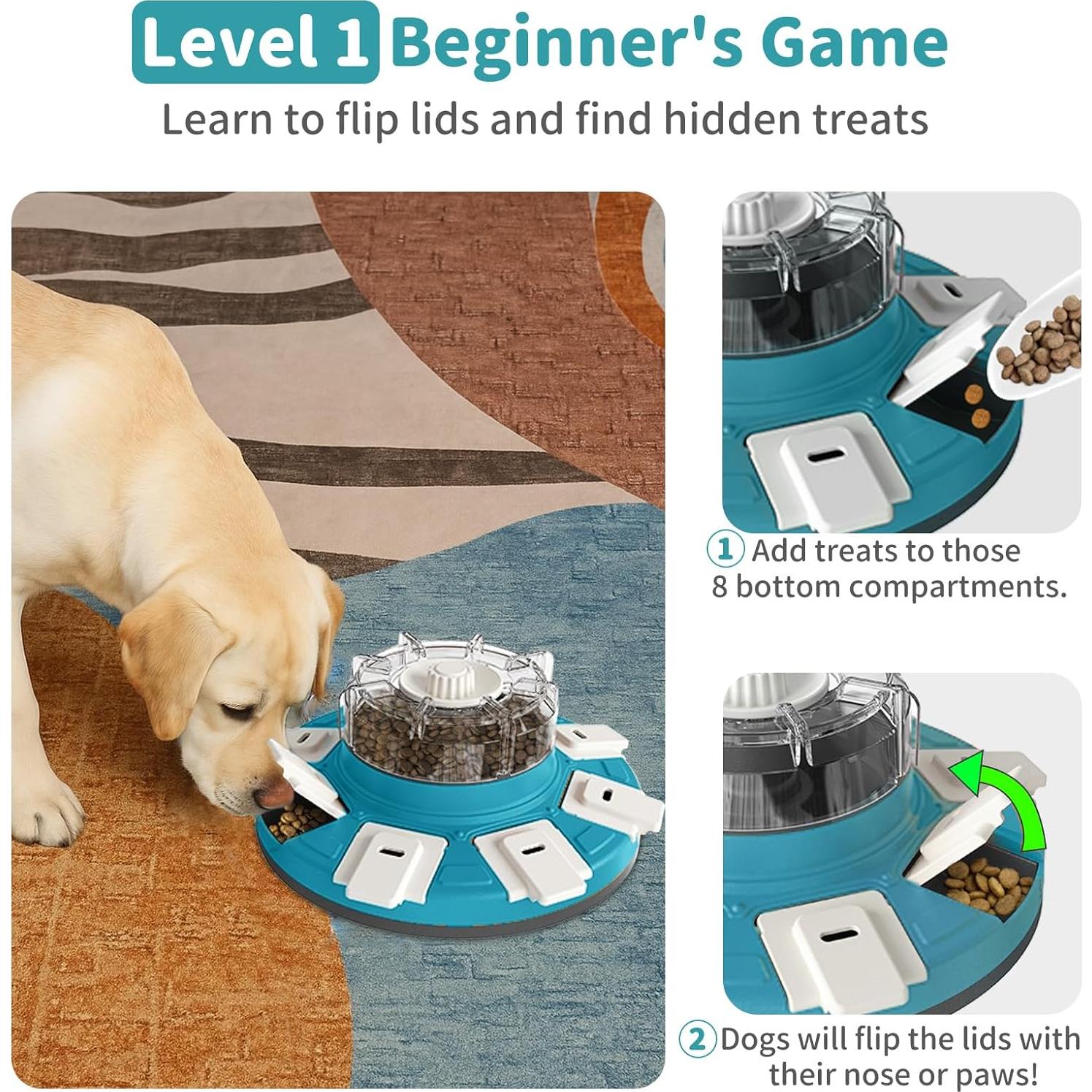 Level 1 Beginner's Game

Learn to flip lids and find hidden treats

1 Add treats to those 8 bottom compartments.

2 Dogs will flip the lids with their nose or paws!