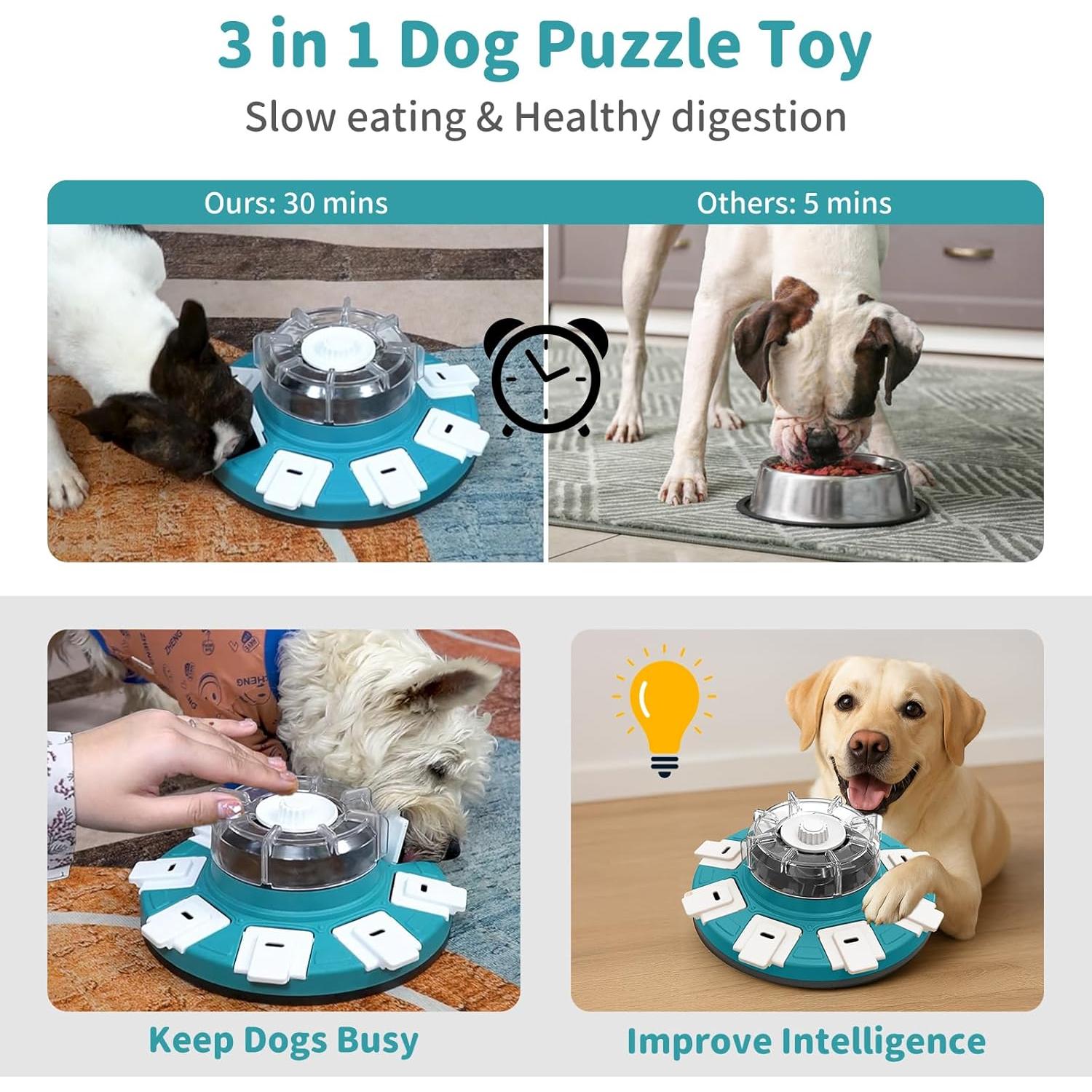 3 in 1 Dog Puzzle Toy

Slow eating & Healthy digestion

Ours: 30 mins

Others: 5 mins

Keep Dogs Busy

Improve Intelligence