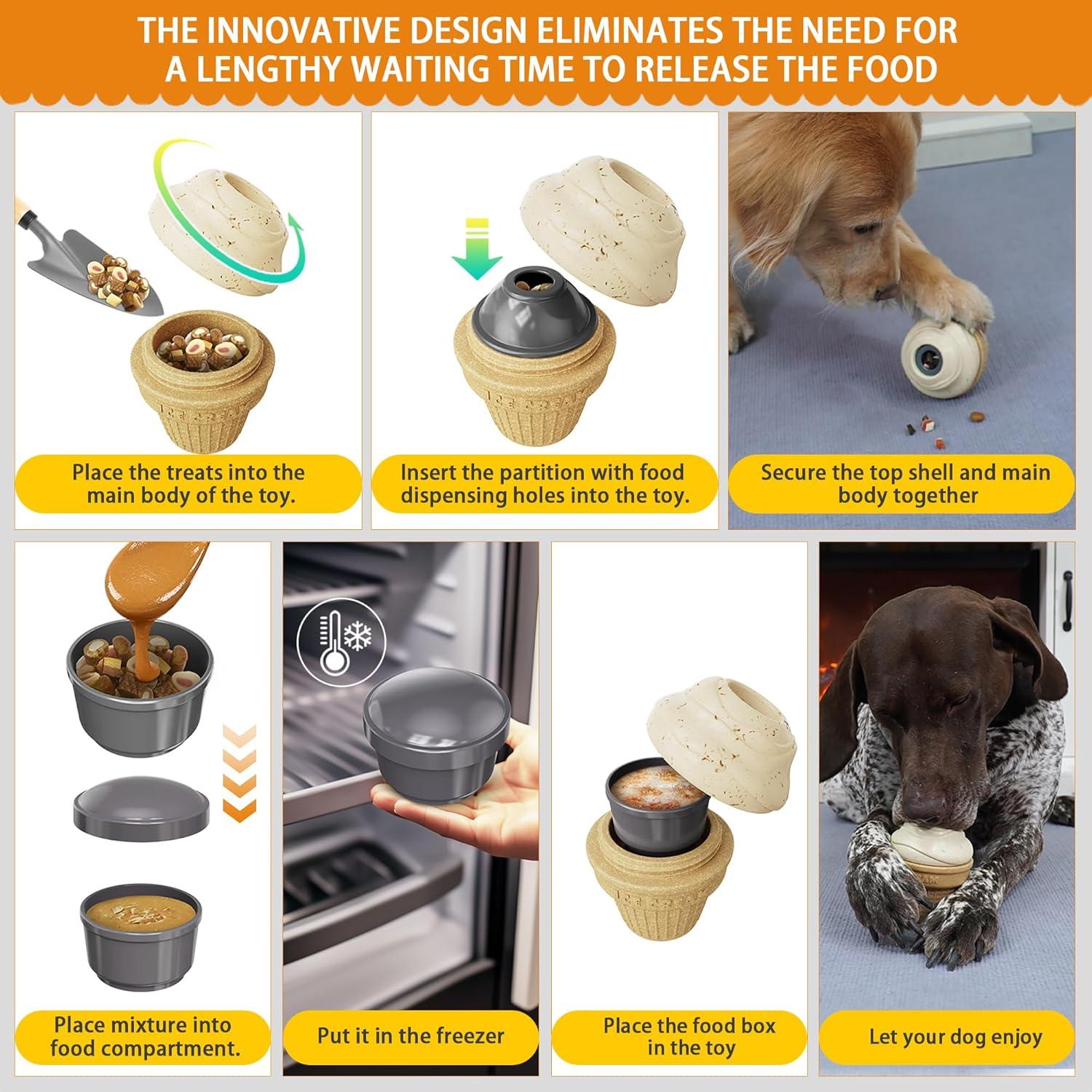 THE INNOVATIVE DESIGN ELIMINATES THE NEED FOR A LENGTHY WAITING TIME TO RELEASE THE FOOD

ICE CREAM

Place the treats into the main body of the toy.

ICE CREAM

Insert the partition with food dispensing holes into the toy.

Secure the top shell and main body together

Place mixture into food compartment.

Put it in the freezer

ICE CREAM

Place the food box in the toy

Let your dog enjoy