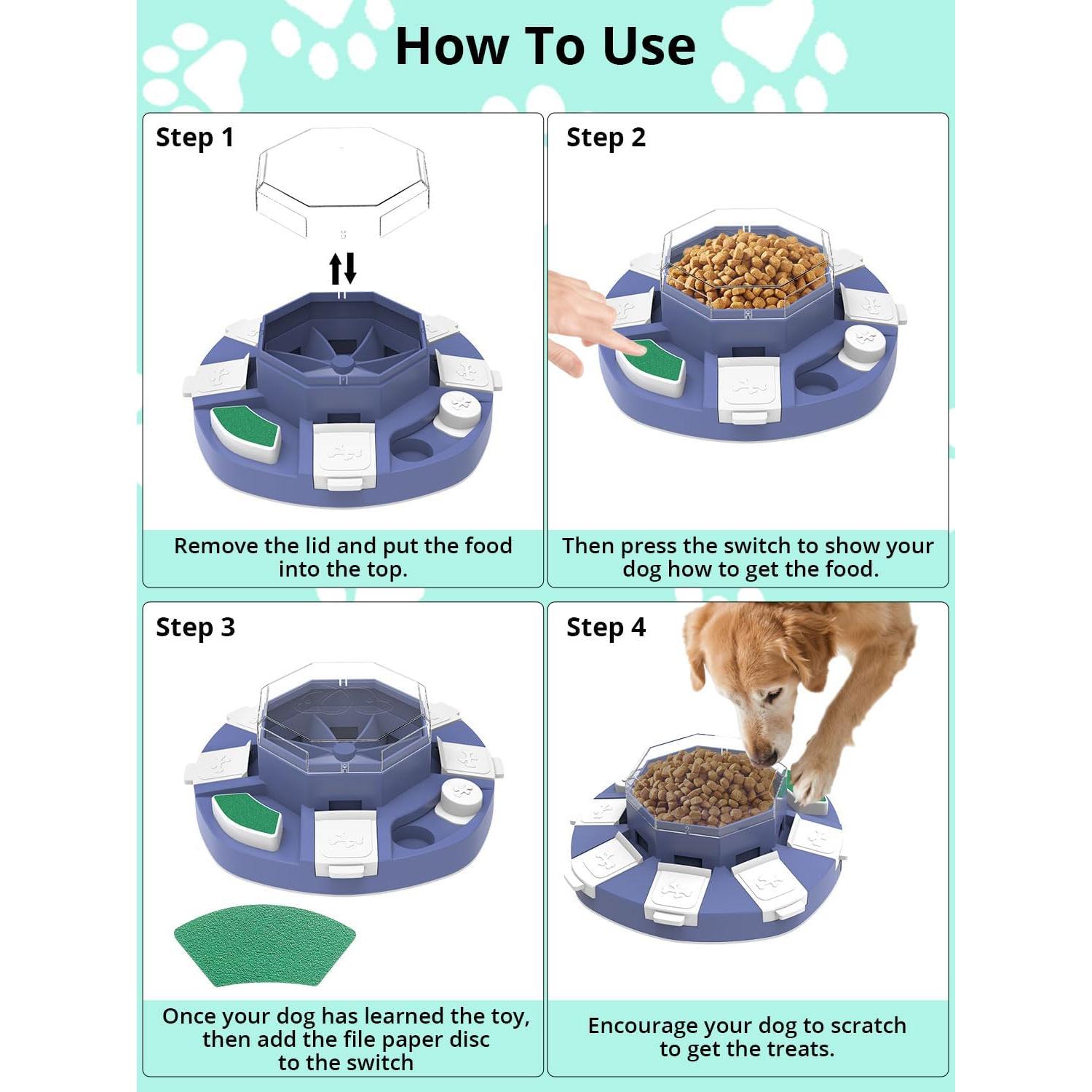 How To Use

Step 1

Remove the lid and put the food into the top.

Step 2

Then press the switch to show your dog how to get the food.

Step 3

Once your dog has learned the toy, then add the file paper disc to the switch

Step 4

Encourage your dog to scratch to get the treats.