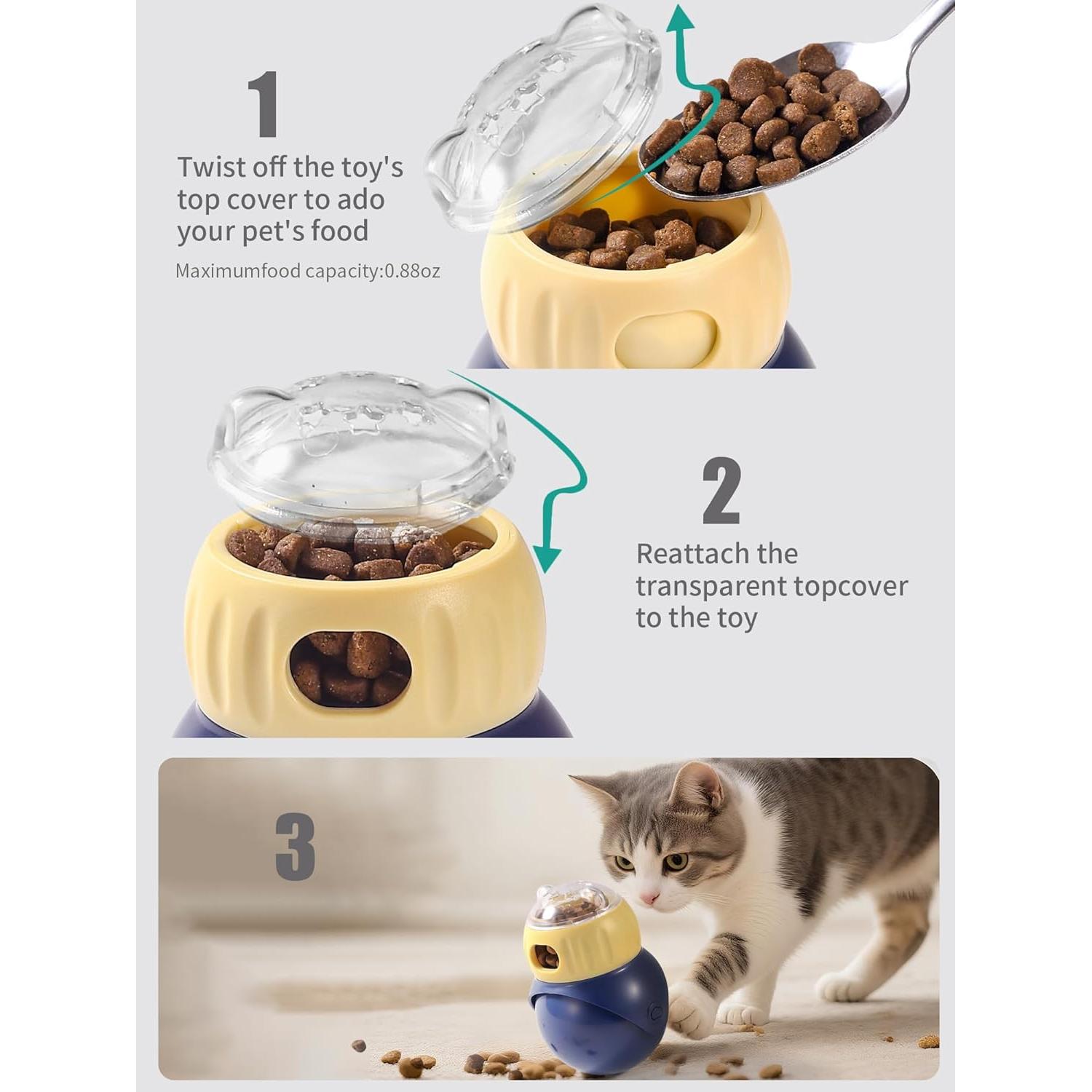 1

Twist off the toy's top cover to ado your pet's food

Maximumfood capacity:0.88oz

2

Reattach the transparent topcover to the toy

3