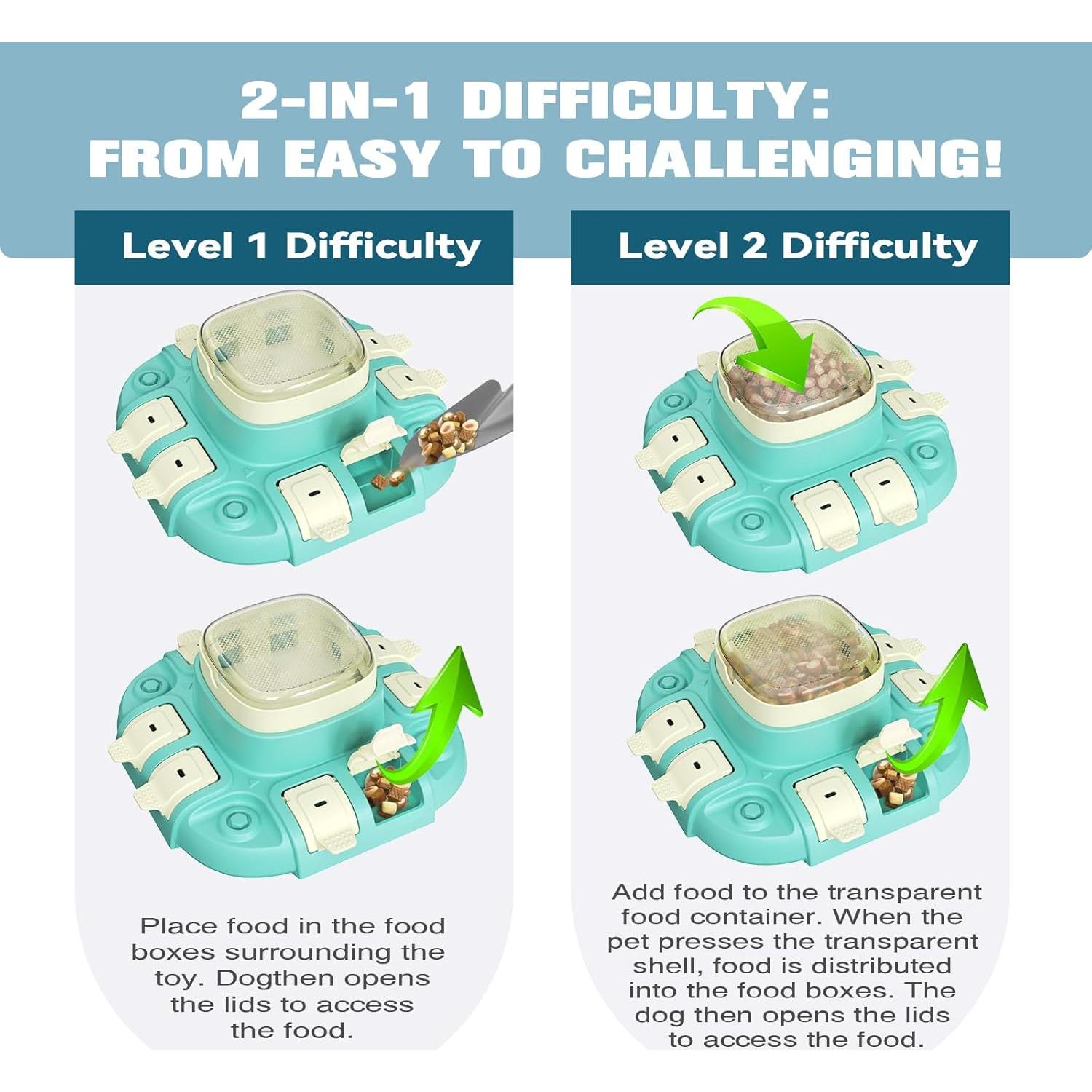 2-IN-1 DIFFICULTY:
FROM EASY TO CHALLENGING!

Level 1 Difficulty

Place food in the food boxes surrounding the toy. Dogthen opens the lids to access the food.

Level 2 Difficulty

Add food to the transparent food container. When the pet presses the transparent shell, food is distributed into the food boxes. The dog then opens the lids to access the food.