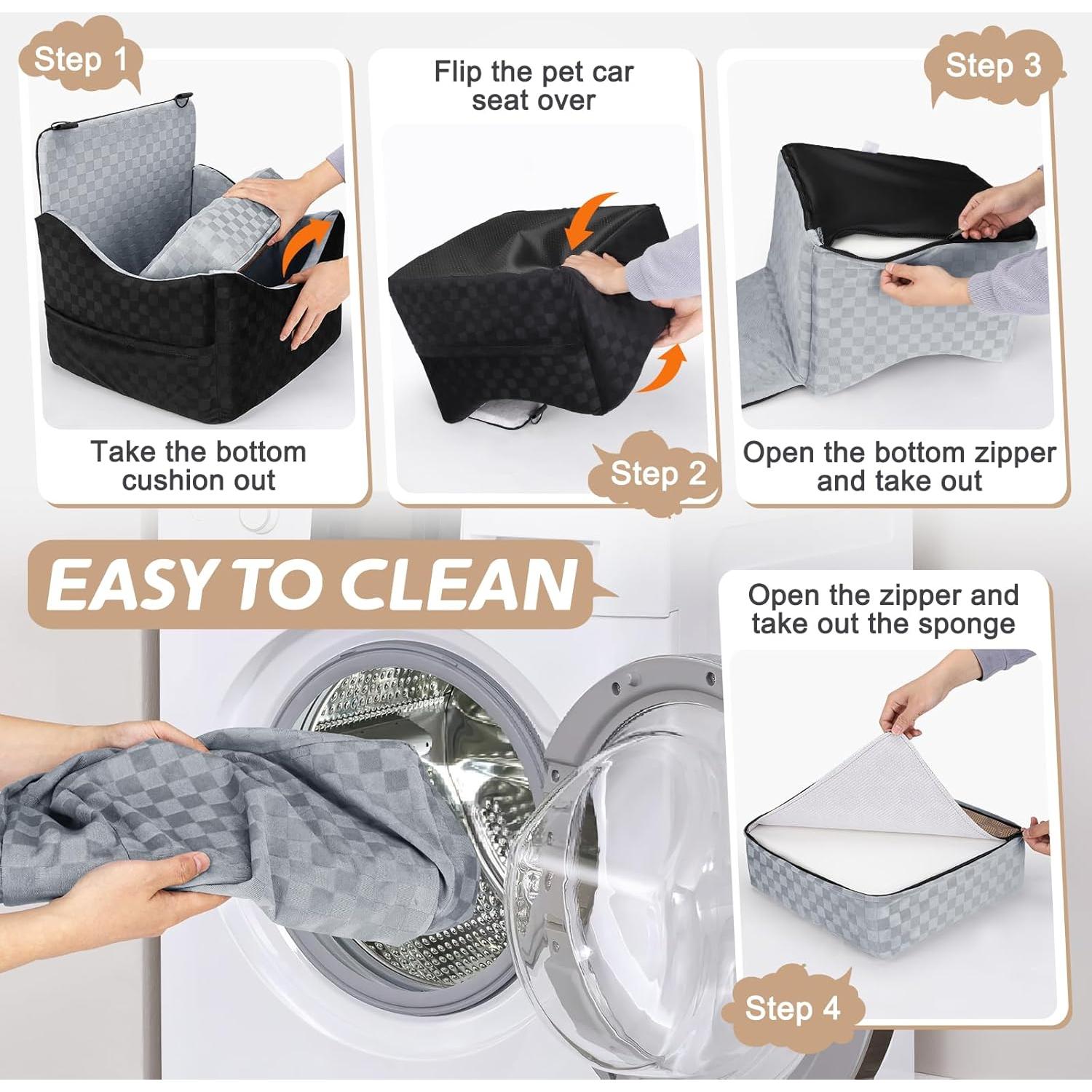 Step 1

Take the bottom cushion out

Flip the pet car seat over

Step 2

Step 3

Open the bottom zipper and take out

EASY TO CLEAN

Open the zipper and take out the sponge

Step 4