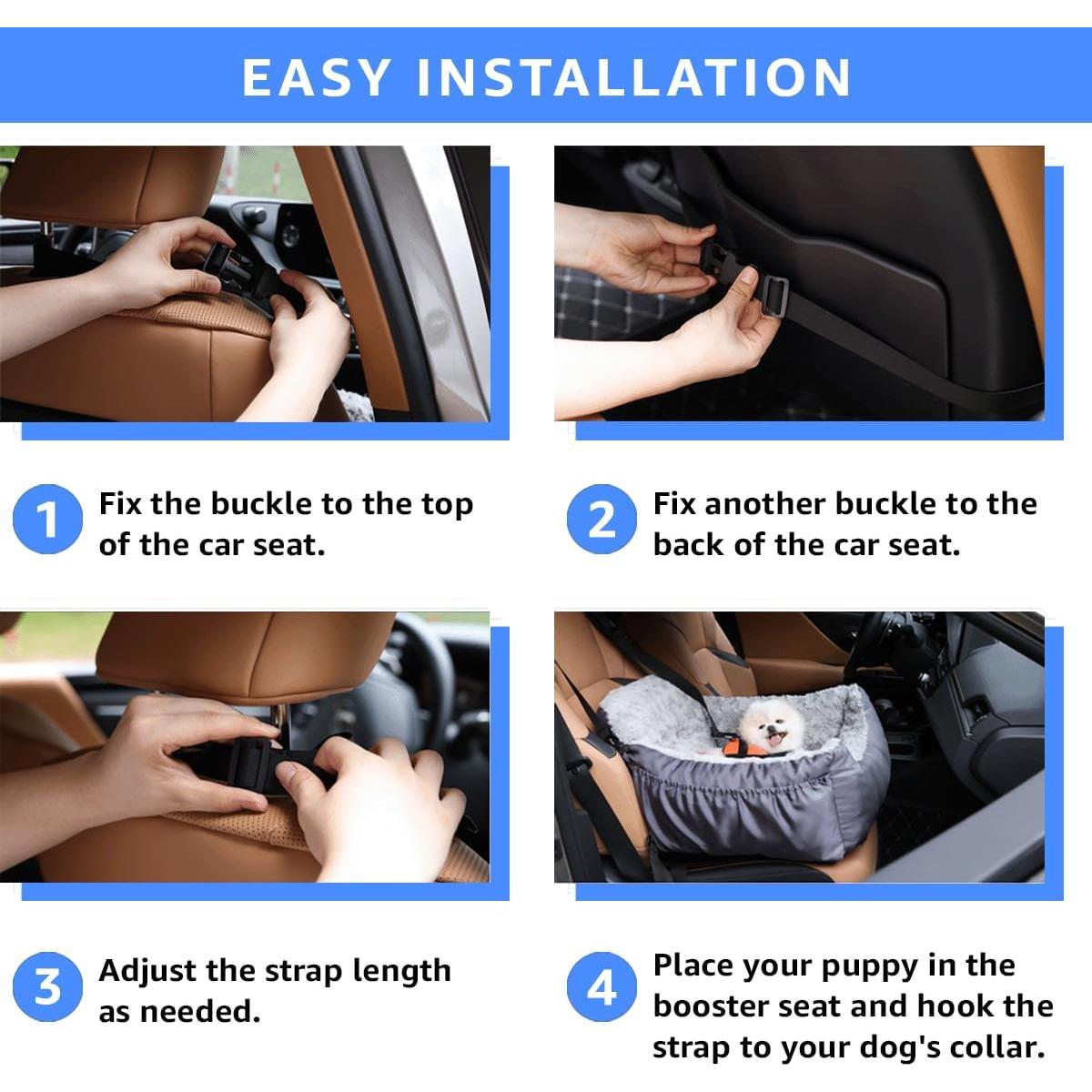 EASY INSTALLATION

1 Fix the buckle to the top of the car seat.

2 Fix another buckle to the back of the car seat.

3 Adjust the strap length as needed.

4 Place your puppy in the booster seat and hook the strap to your dog's collar.