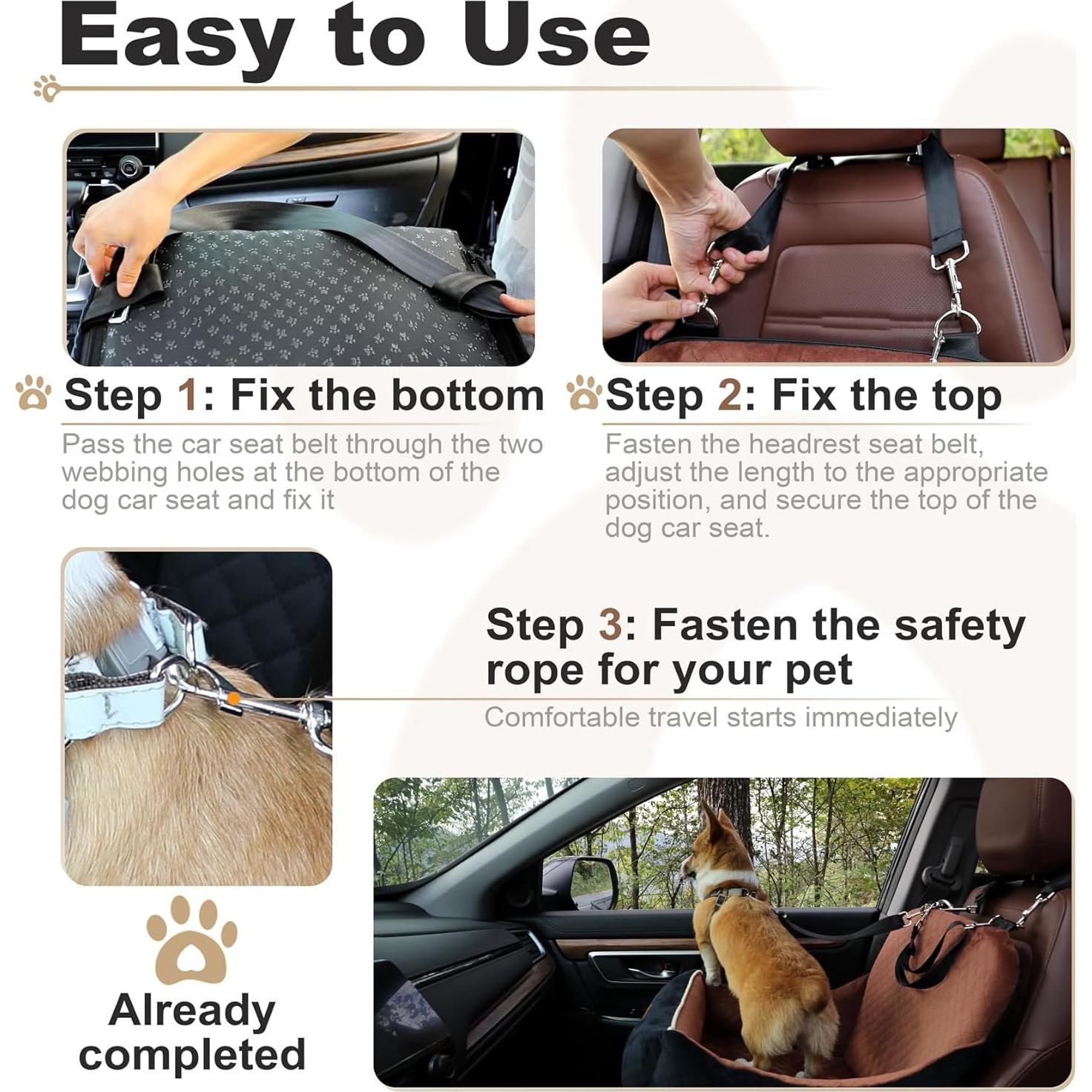 Easy to Use

Step 1: Fix the bottom

Pass the car seat belt through the two webbing holes at the bottom of the dog car seat and fix it

Step 2: Fix the top

Fasten the headrest seat belt, adjust the length to the appropriate position, and secure the top of the dog car seat.

Step 3: Fasten the safety rope for your pet

Comfortable travel starts immediately

Already completed