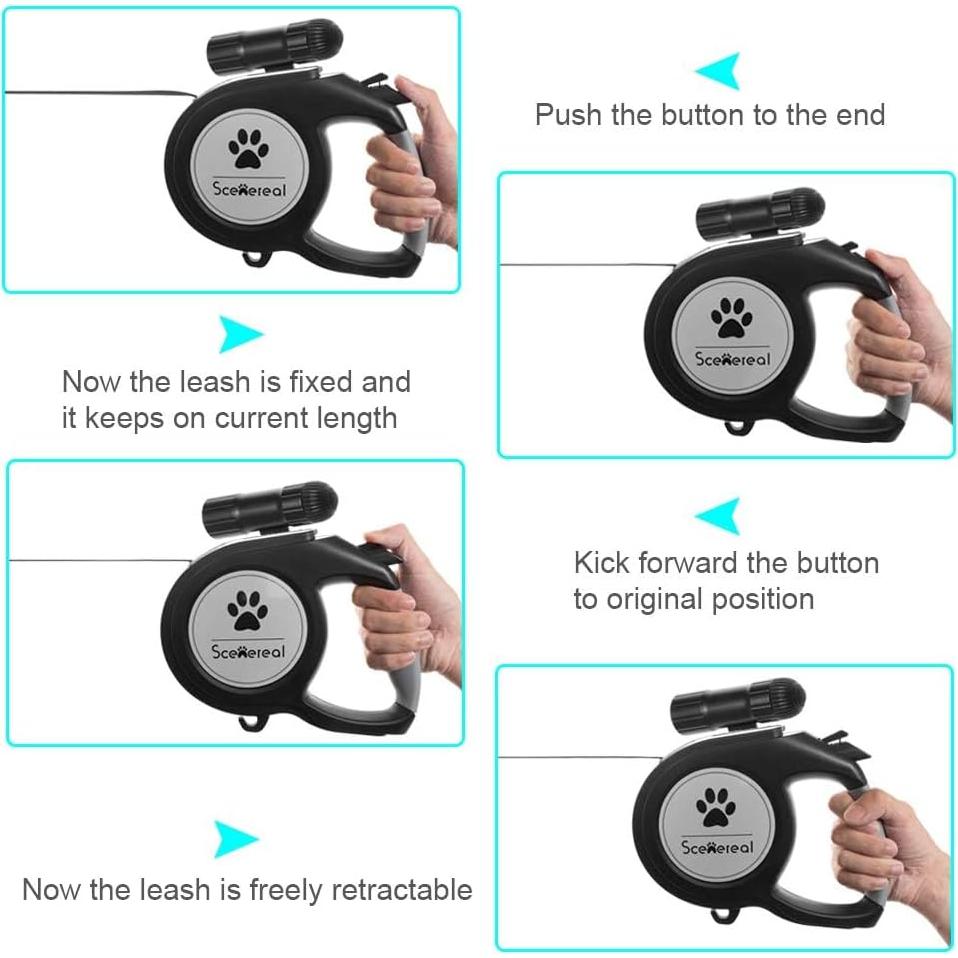 Scenereal

Push the button to the end

Scenereal

Now the leash is fixed and it keeps on current length

Scenereal

Kick forward the button to original position

Scenereal

Now the leash is freely retractable