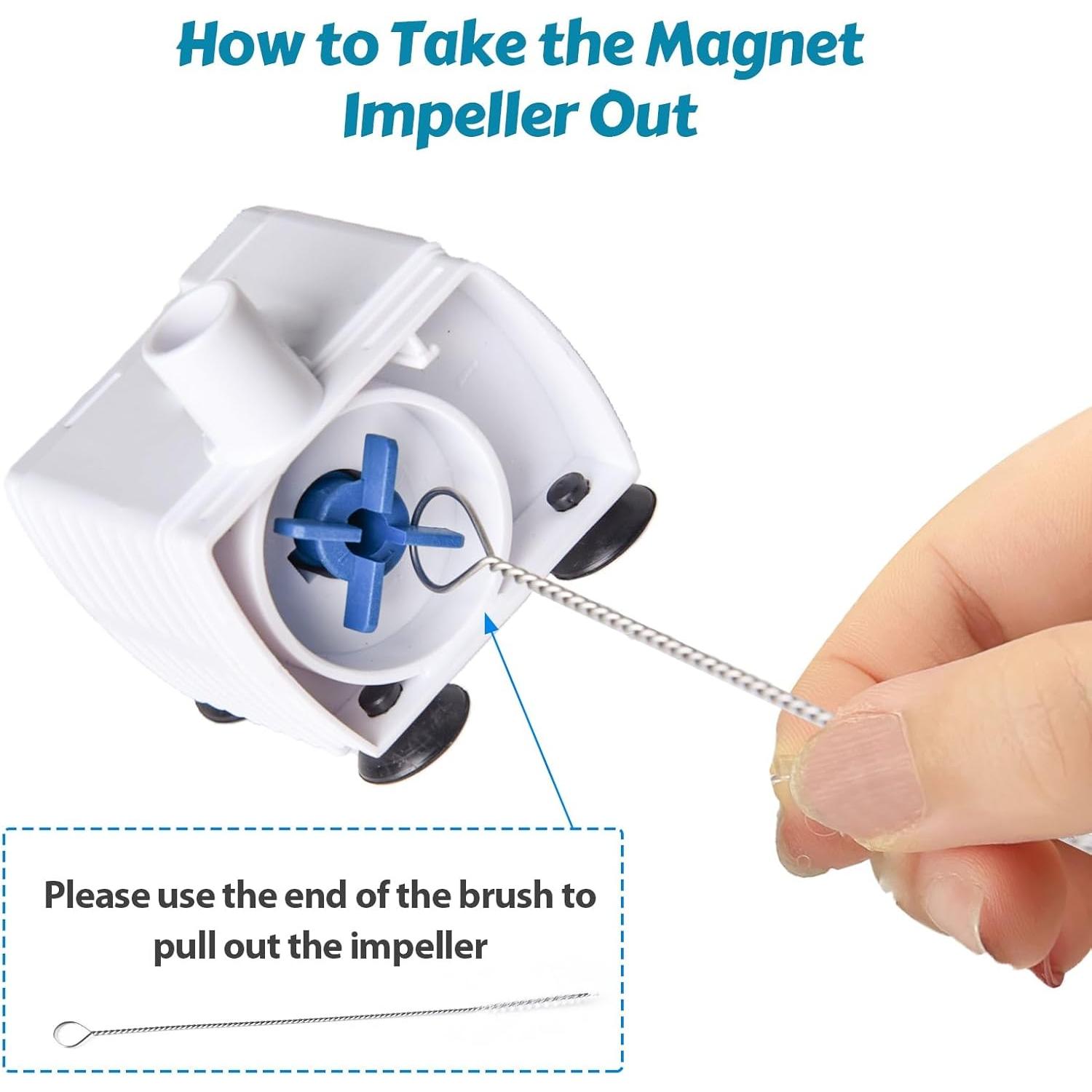 How to Take the Magnet Impeller Out

Please use the end of the brush to pull out the impeller