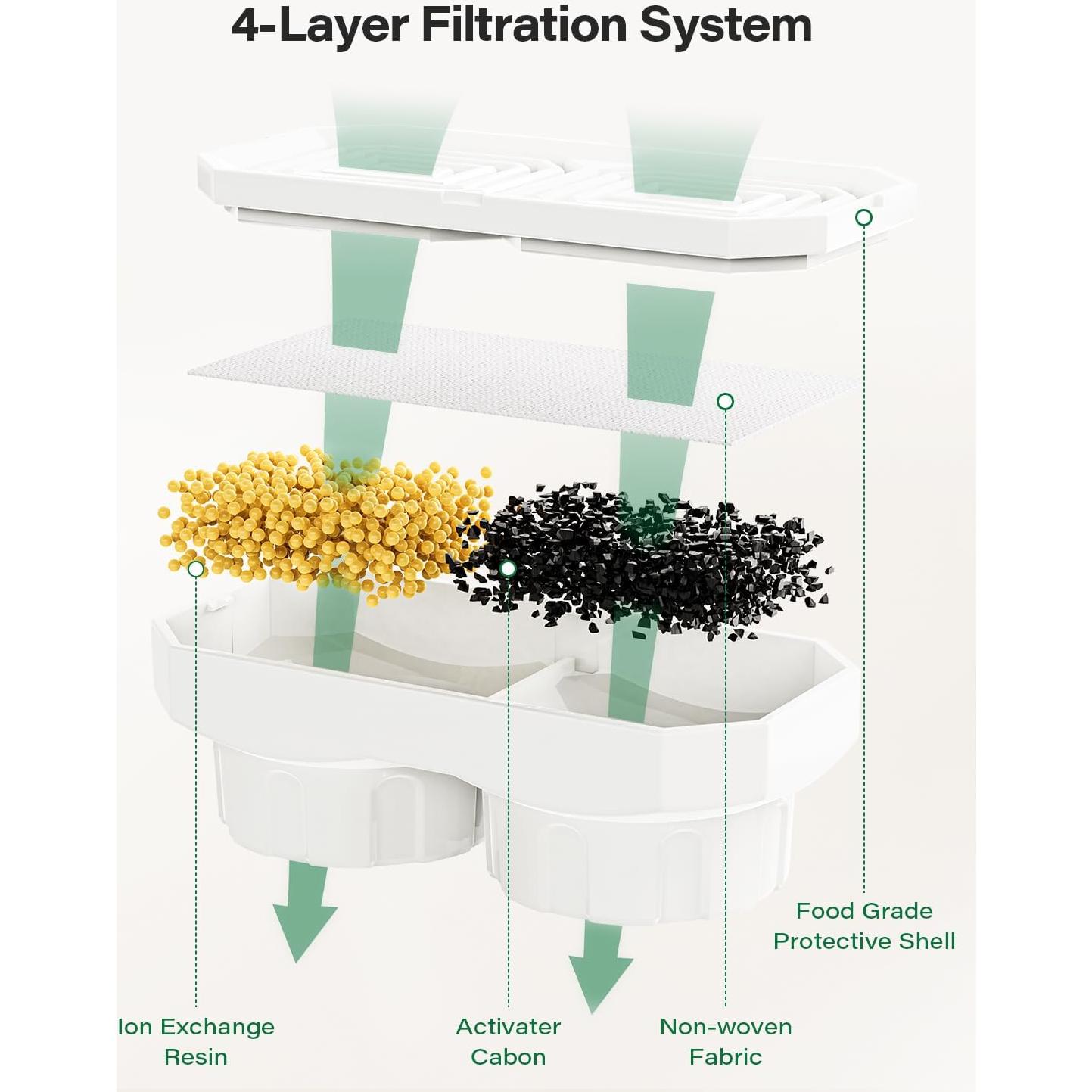 4-Layer Filtration System

Food Grade Protective Shell

Ion Exchange Resin

Activater Cabon

Non-woven Fabric