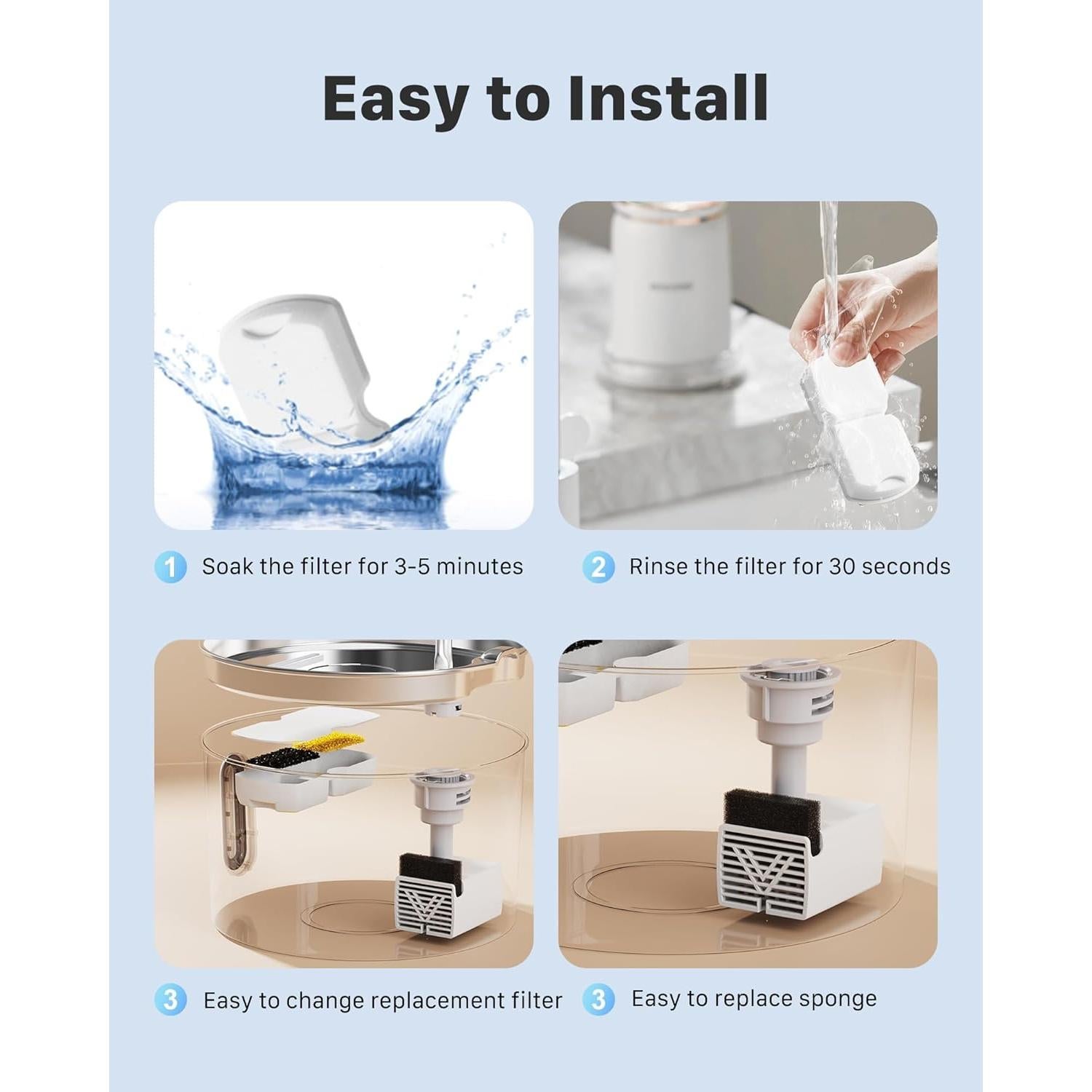 Easy to Install

1 Soak the filter for 3-5 minutes

2 Rinse the filter for 30 seconds

3 Easy to change replacement filter

3 Easy to replace sponge