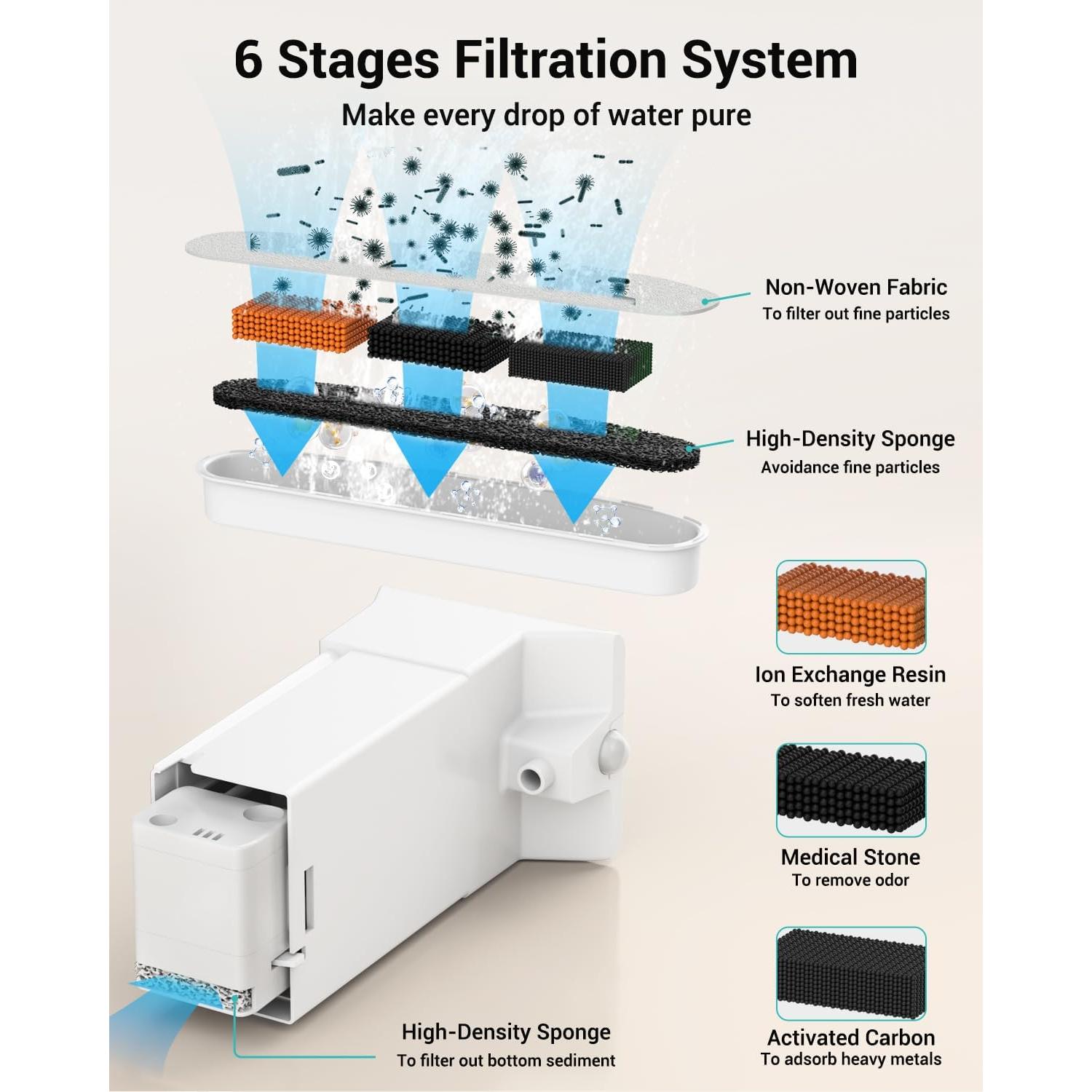 6 Stages Filtration System

Make every drop of water pure

Non-Woven Fabric
To filter out fine particles

High-Density Sponge
Avoidance fine particles

Ion Exchange Resin
To soften fresh water

Medical Stone
To remove odor

Activated Carbon
To adsorb heavy metals

High-Density Sponge
To filter out bottom sediment