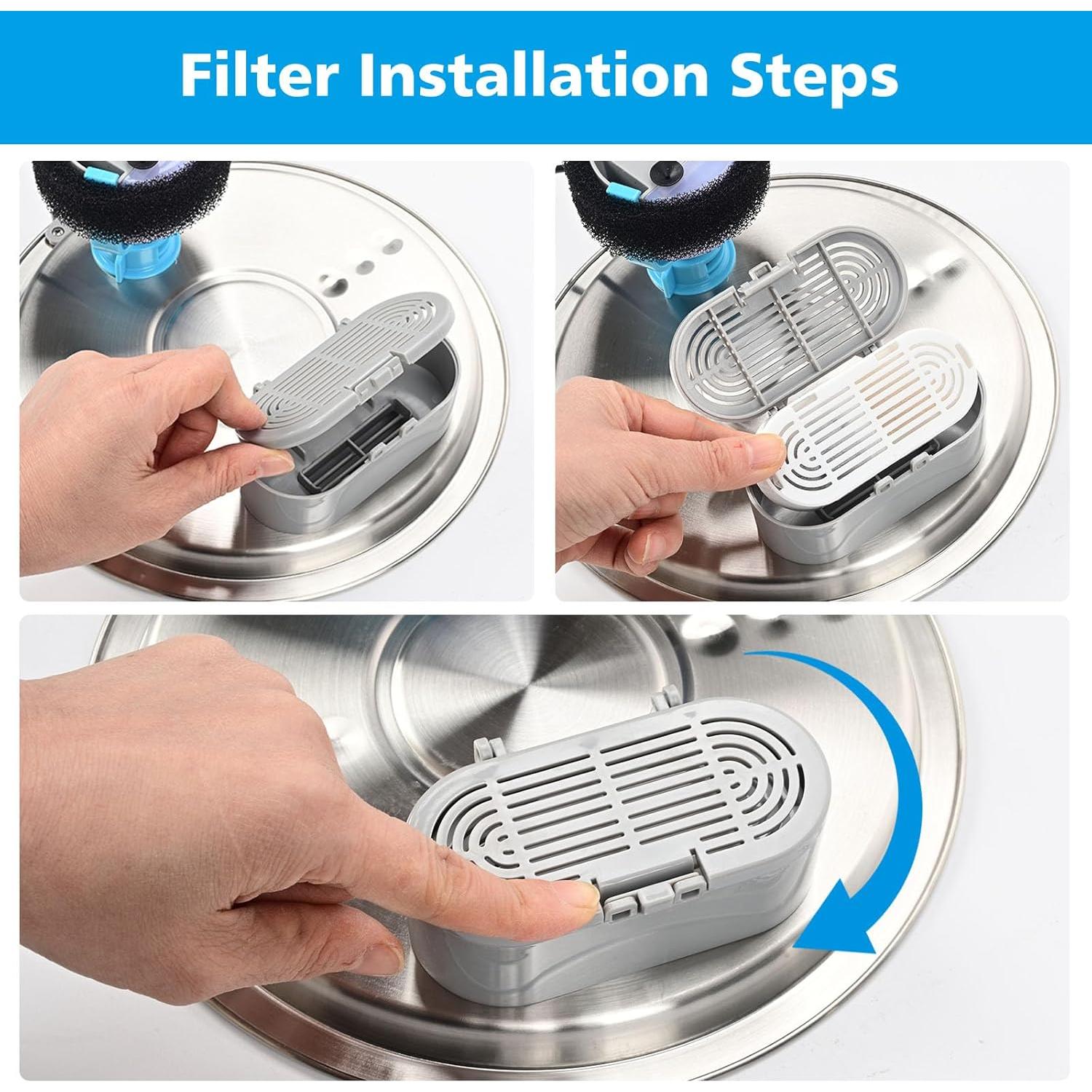 Filter Installation Steps