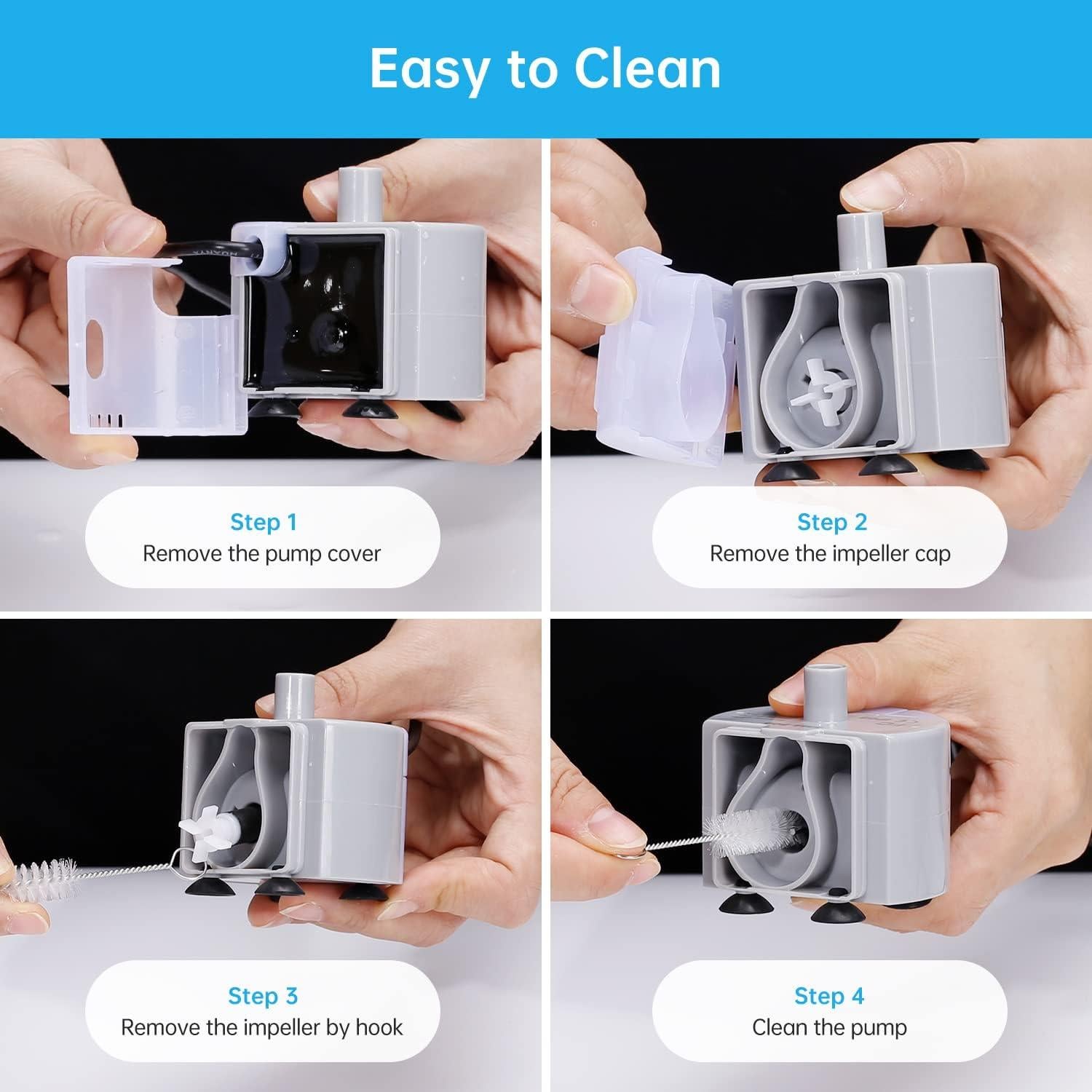 Easy to Clean

Step 1
Remove the pump cover

Step 2
Remove the impeller cap

Step 3
Remove the impeller by hook

Step 4
Clean the pump