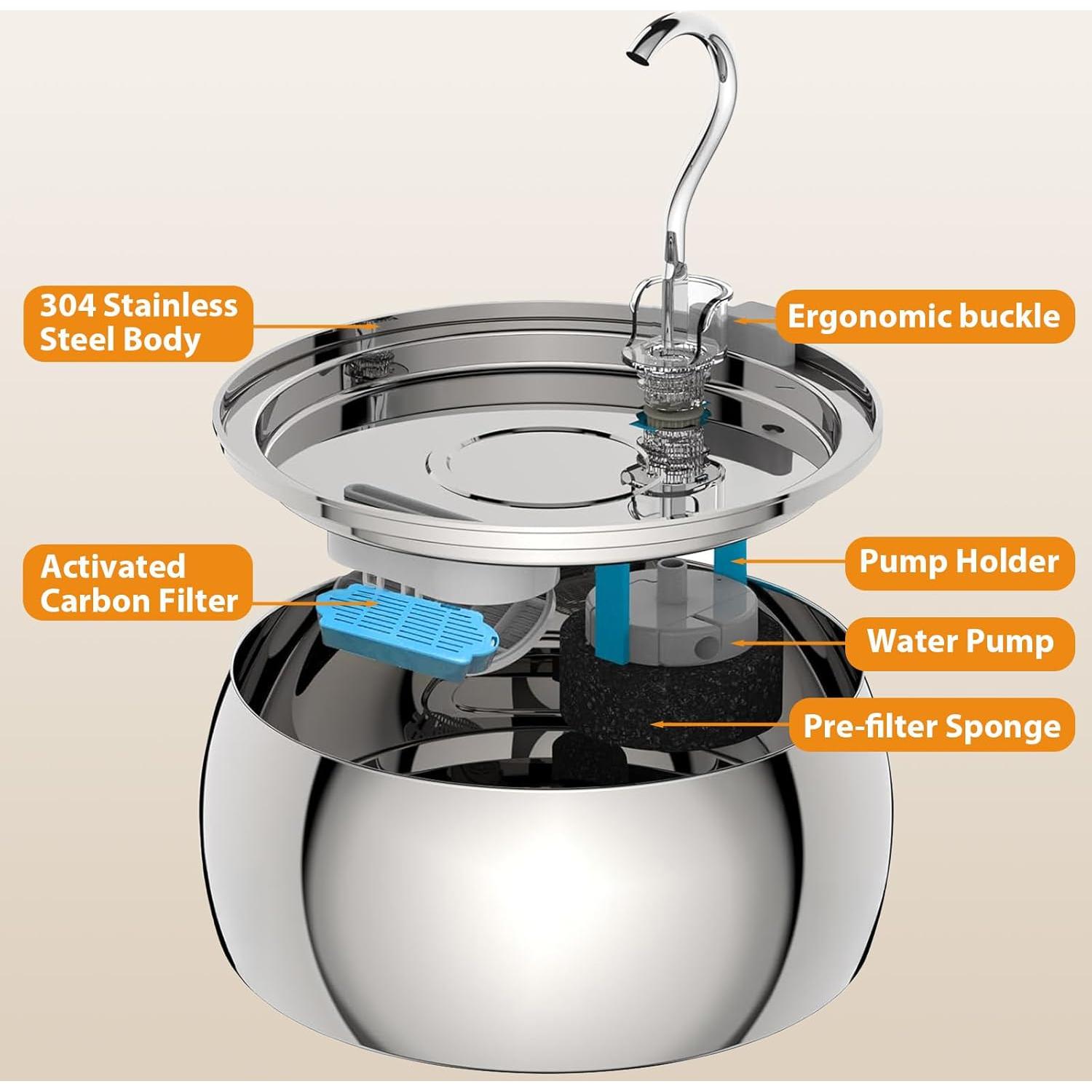 304 Stainless Steel Body

Ergonomic buckle

Activated Carbon Filter

Pump Holder

Water Pump

Pre-filter Sponge