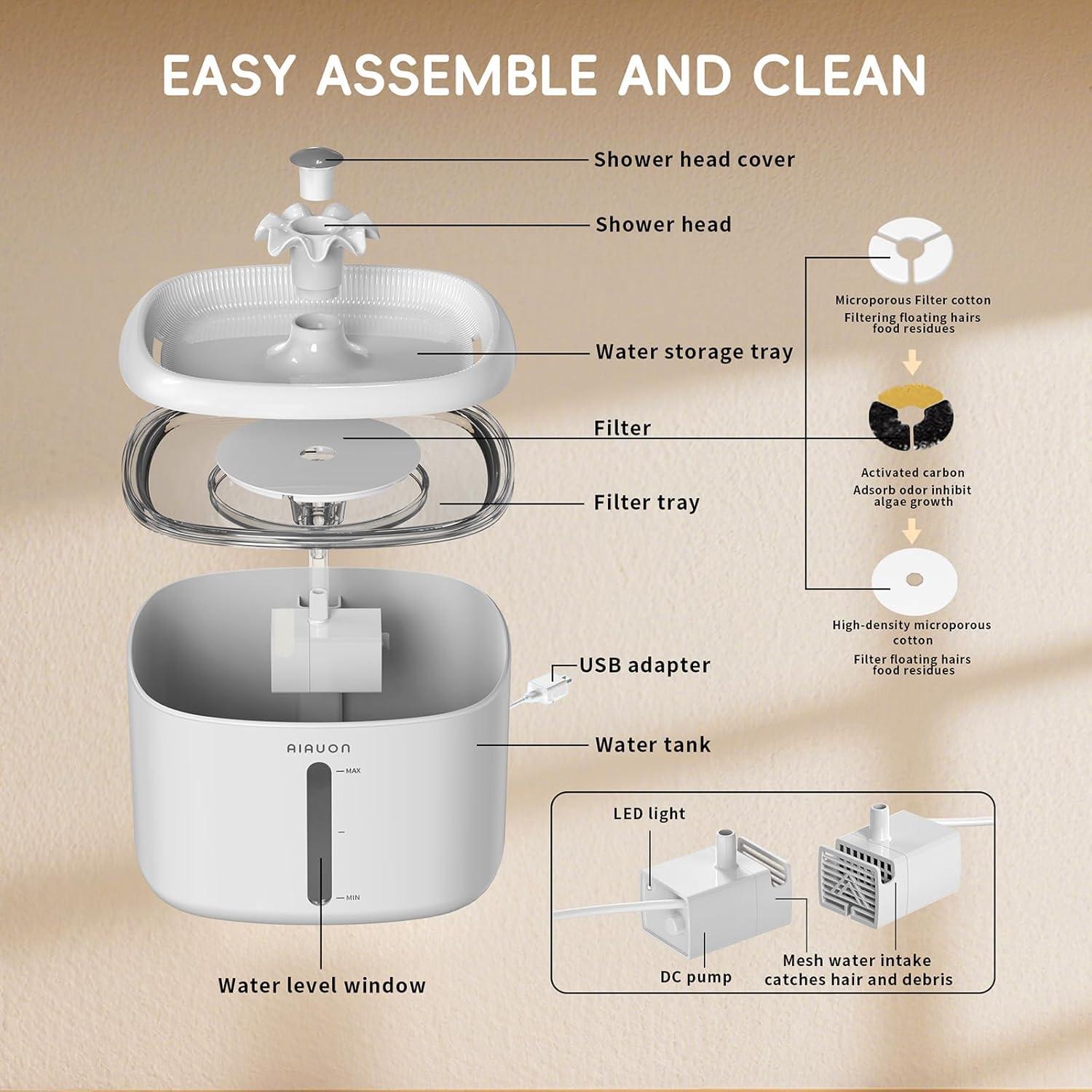 EASY ASSEMBLE AND CLEAN

Shower head cover

Shower head

Water storage tray

Filter

Filter tray

USB adapter

Water tank

AIAUON

MAX

MIN

Water level window

Microporous Filter cotton
Filtering floating hairs food residues

Activated carbon
Adsorb odor inhibit algae growth

High-density microporous cotton
Filter floating hairs food residues

LED light

DC pump

Mesh water intake catches hair and debris