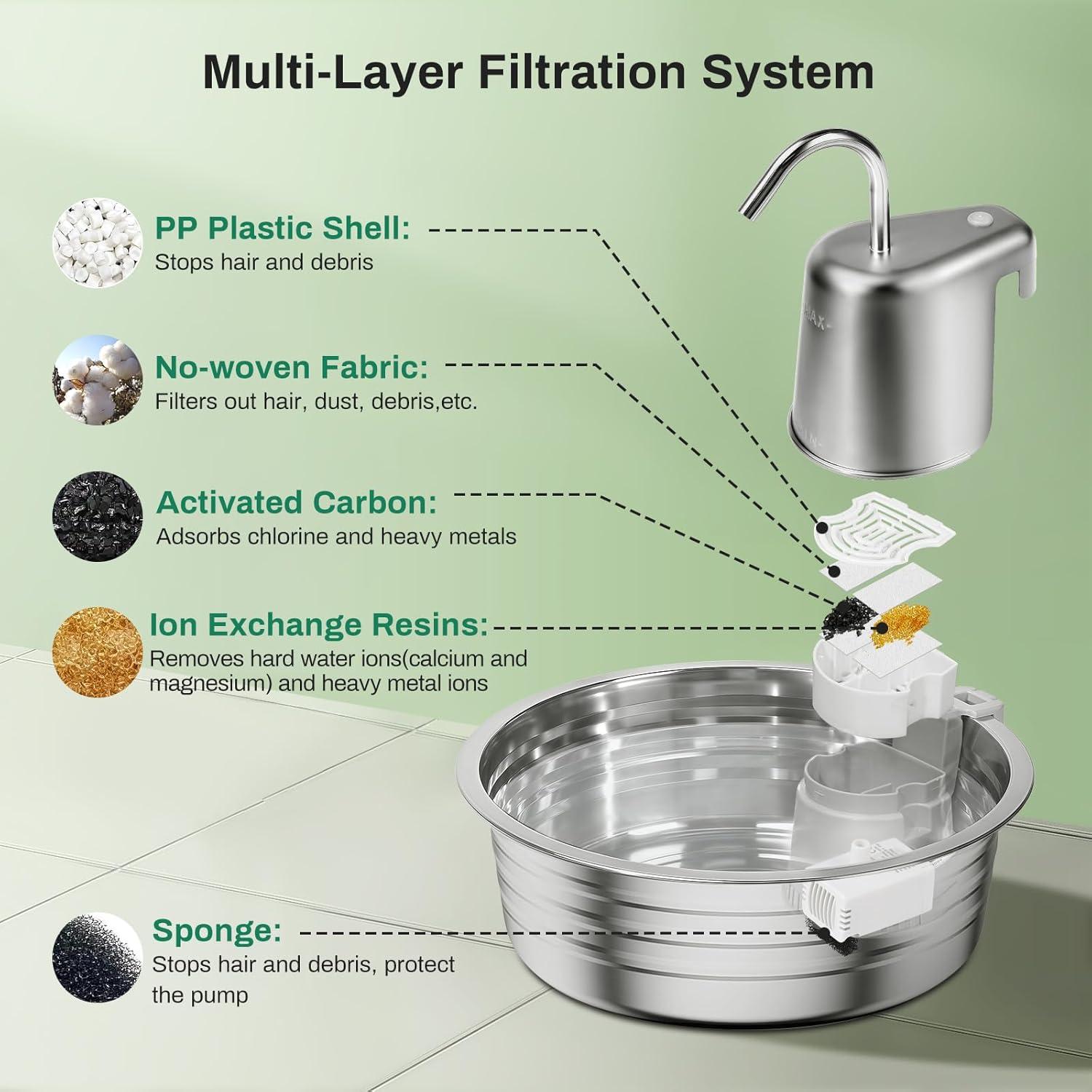 Multi-Layer Filtration System

PP Plastic Shell:
Stops hair and debris

No-woven Fabric:
Filters out hair, dust, debris,etc.

Activated Carbon:
Adsorbs chlorine and heavy metals

Ion Exchange Resins:
Removes hard water ions(calcium and magnesium) and heavy metal ions

Sponge:
Stops hair and debris, protect the pump

MAX