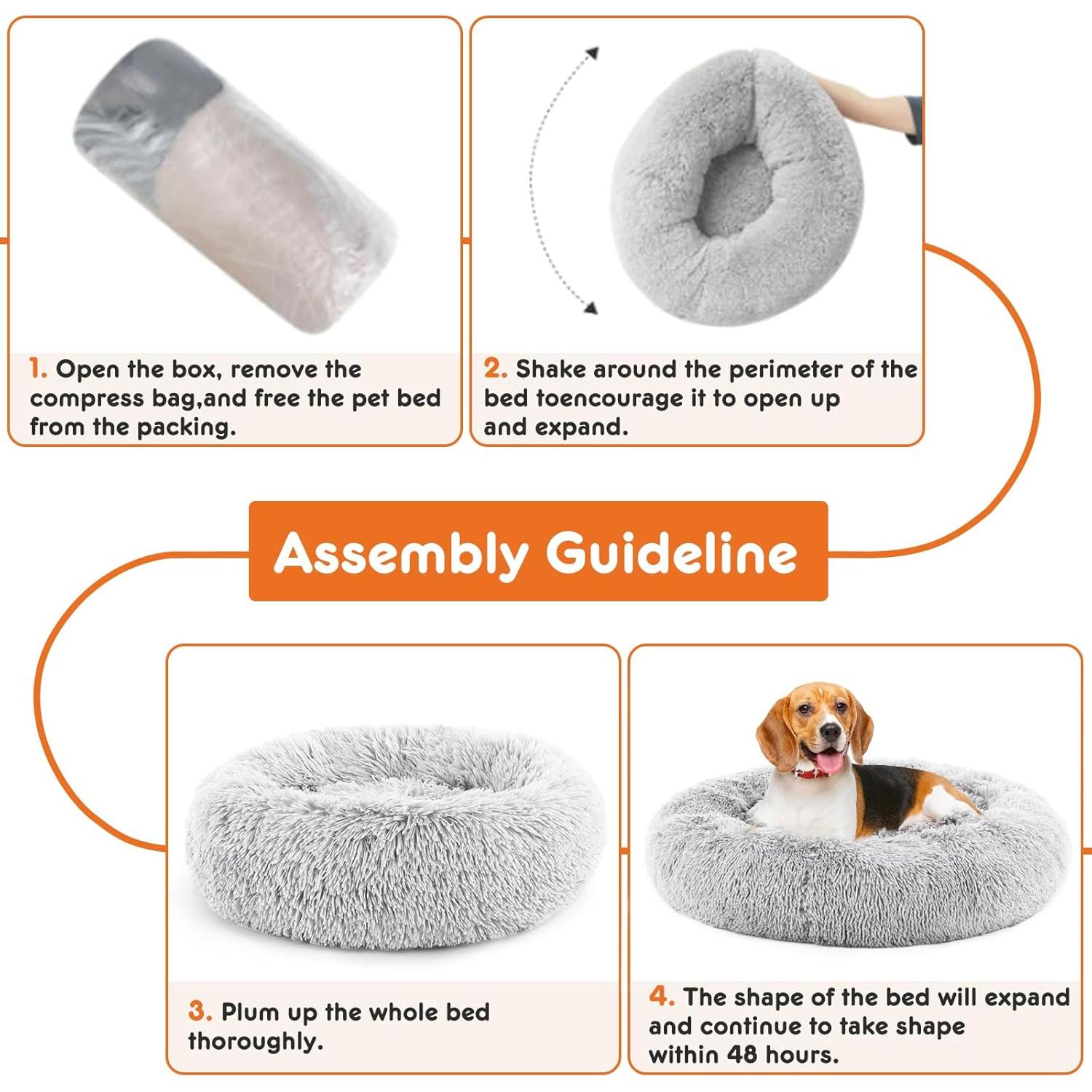 1. Open the box, remove the compress bag,and free the pet bed from the packing.

2. Shake around the perimeter of the bed toencourage it to open up and expand.

Assembly Guideline

3. Plum up the whole bed thoroughly.

4. The shape of the bed will expand and continue to take shape within 48 hours.