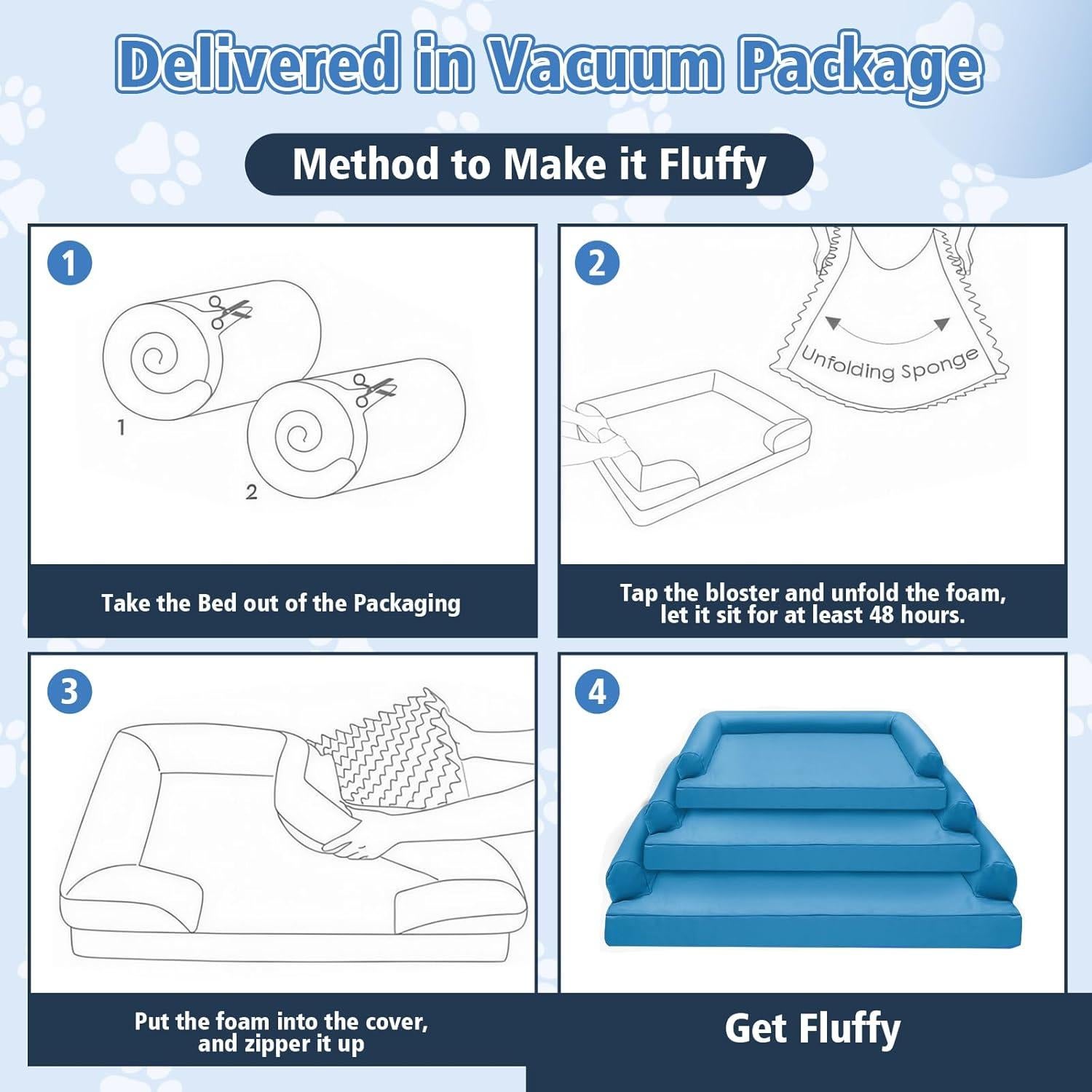 Delivered in Vacuum Package

Method to Make it Fluffy

1

1

2

Take the Bed out of the Packaging

2

Unfolding Sponge

Tap the bloster and unfold the foam, let it sit for at least 48 hours.

3

Put the foam into the cover, and zipper it up

4

Get Fluffy