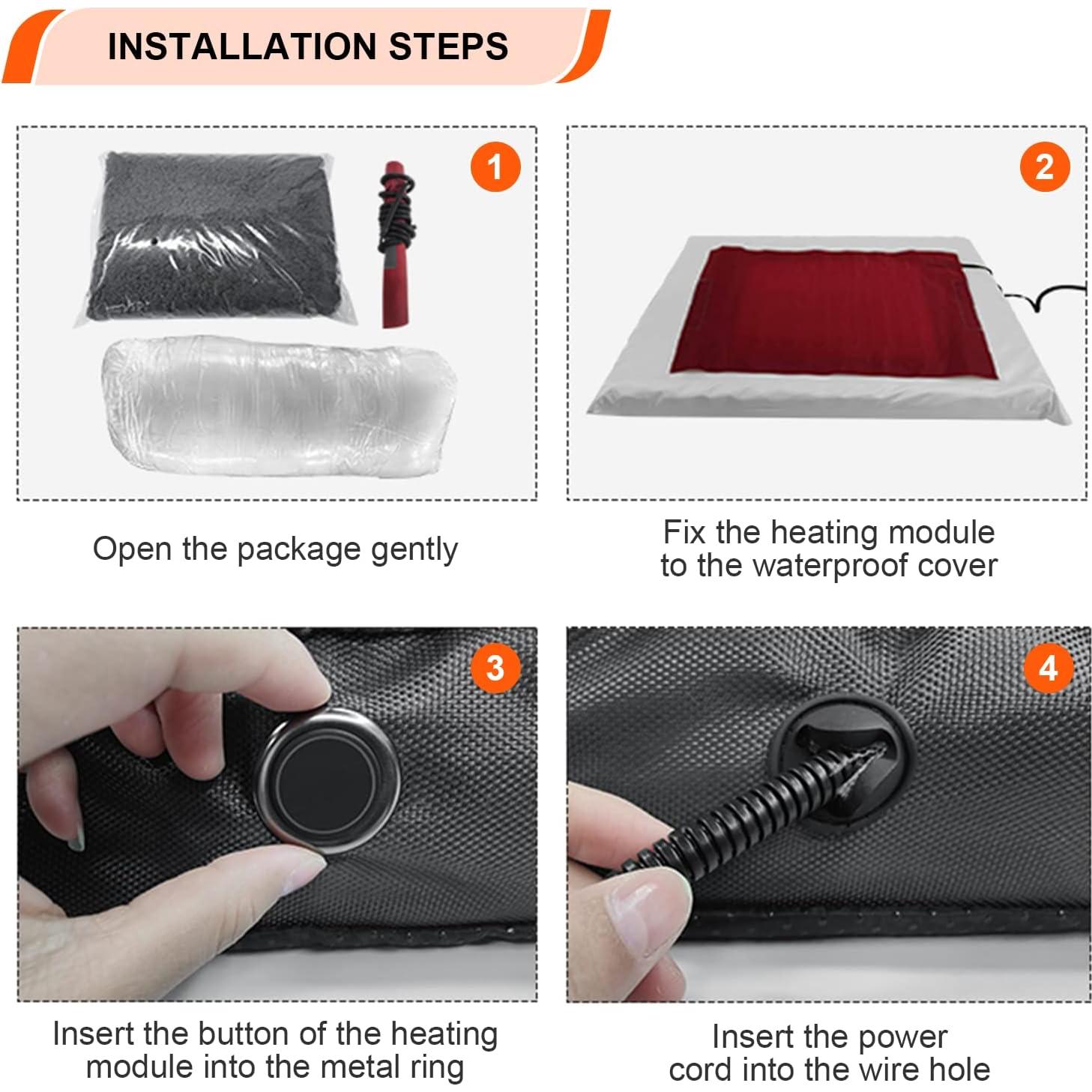 INSTALLATION STEPS

1

Open the package gently

2

Fix the heating module to the waterproof cover

3

Insert the button of the heating module into the metal ring

4

Insert the power cord into the wire hole