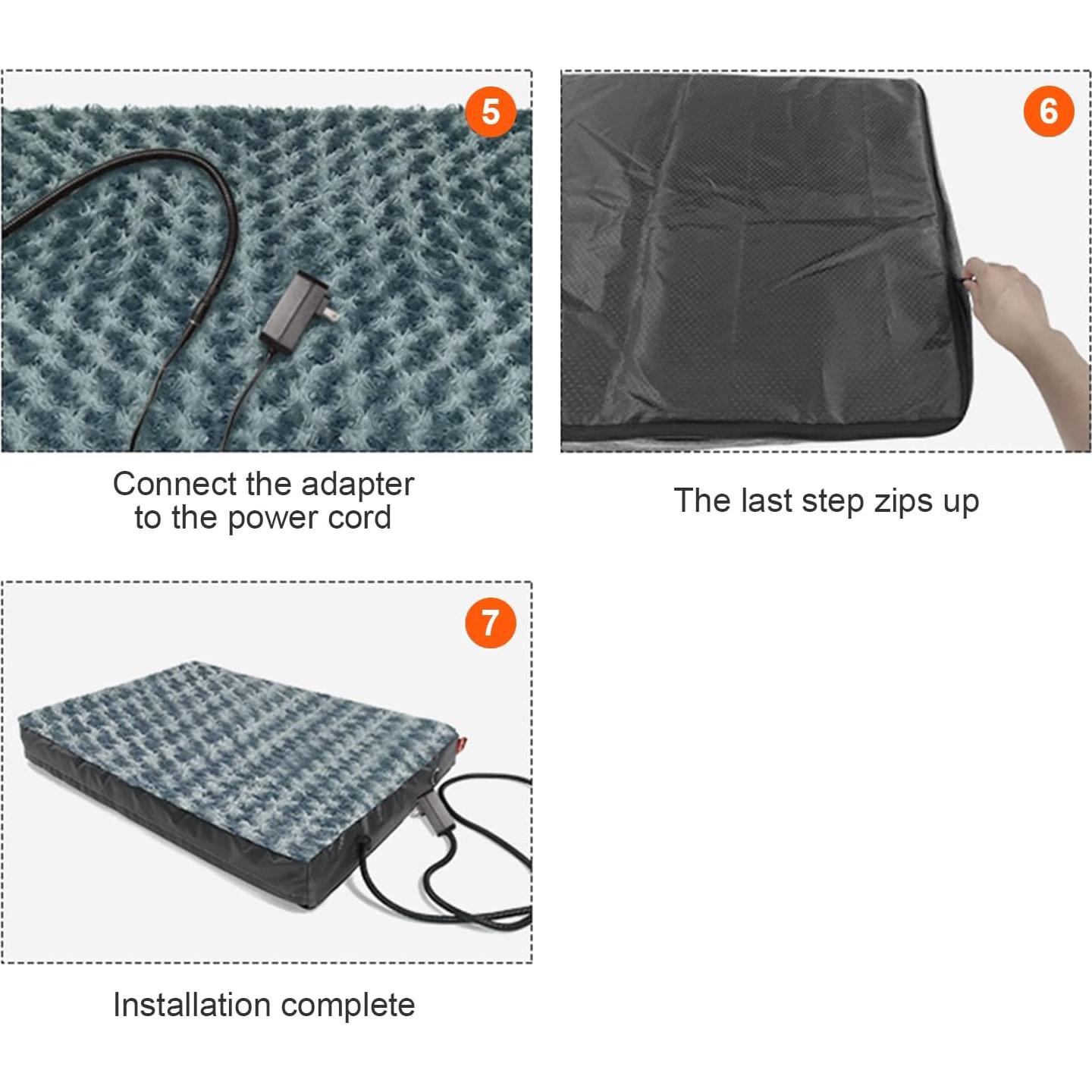 5

Connect the adapter to the power cord

6

The last step zips up

7

Installation complete