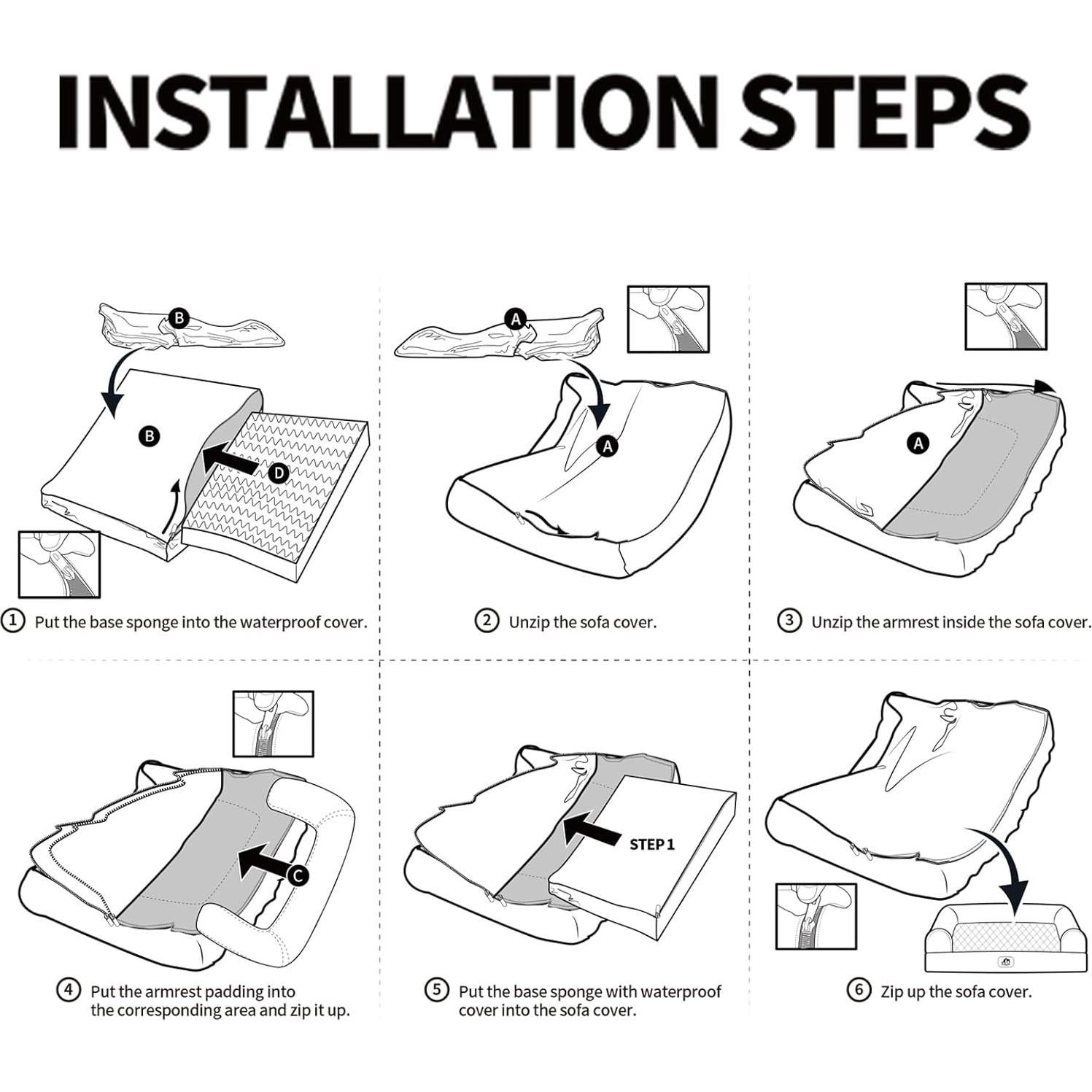 INSTALLATION STEPS

B

B

D

① Put the base sponge into the waterproof cover.

A

A

② Unzip the sofa cover.

A

③ Unzip the armrest inside the sofa cover.

C

④ Put the armrest padding into the corresponding area and zip it up.

STEP 1

⑤ Put the base sponge with waterproof cover into the sofa cover.

⑥ Zip up the sofa cover.