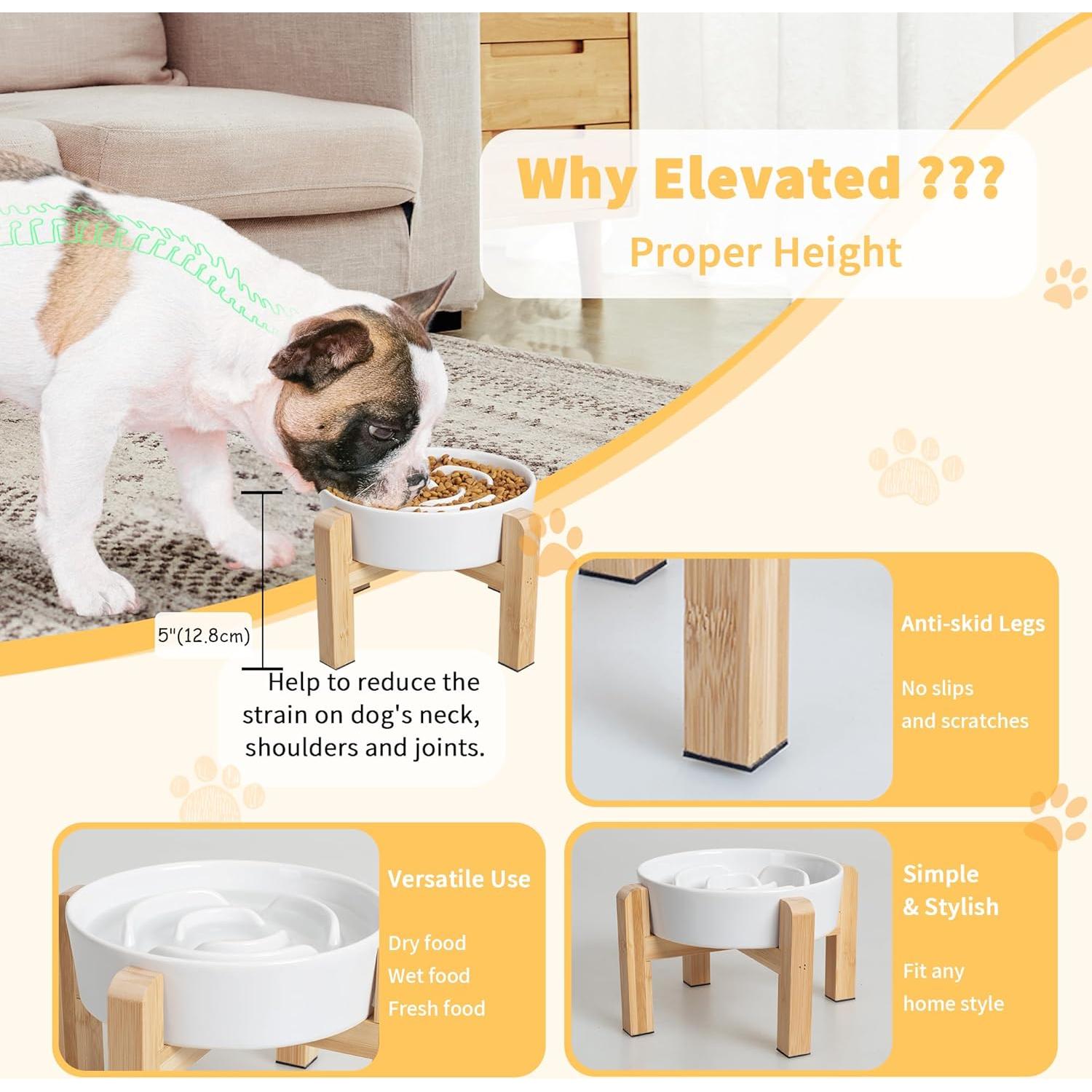 Why Elevated ???
Proper Height

5"(12.8cm)

Help to reduce the strain on dog's neck, shoulders and joints.

Anti-skid Legs

No slips
and scratches

Versatile Use

Dry food
Wet food
Fresh food

Simple
& Stylish

Fit any
home style