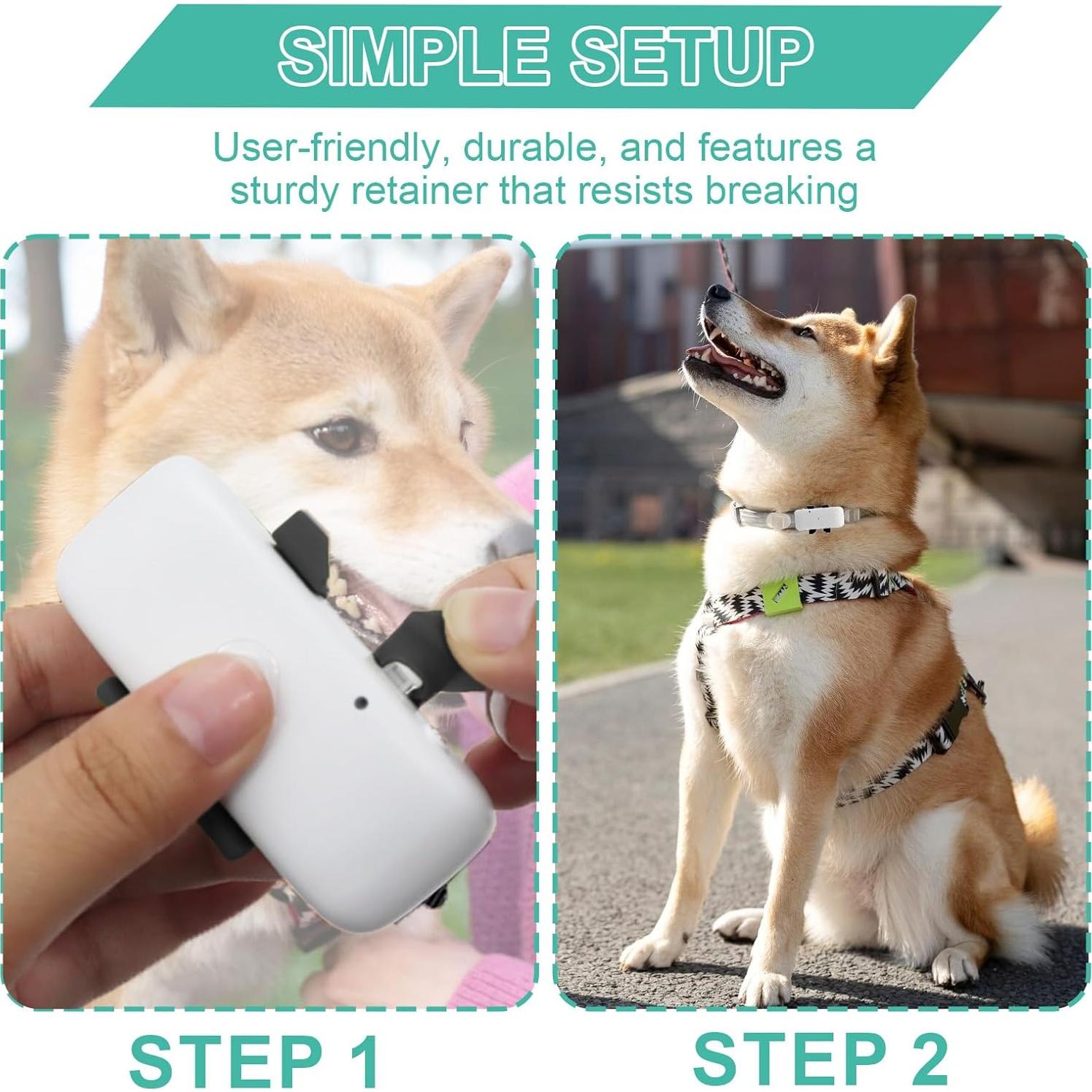 SIMPLE SETUP

User-friendly, durable, and features a sturdy retainer that resists breaking

STEP 1

STEP 2