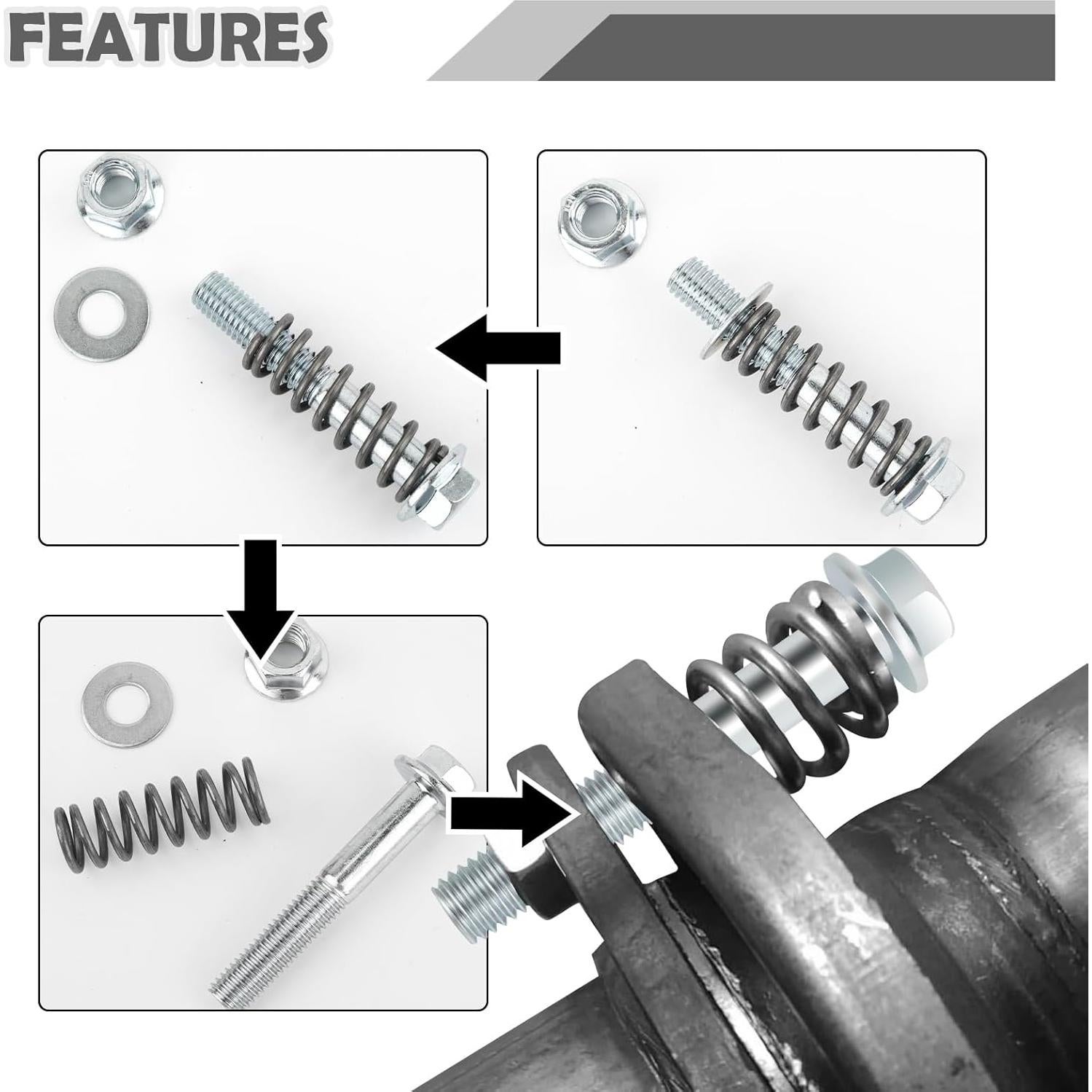 FEATURES