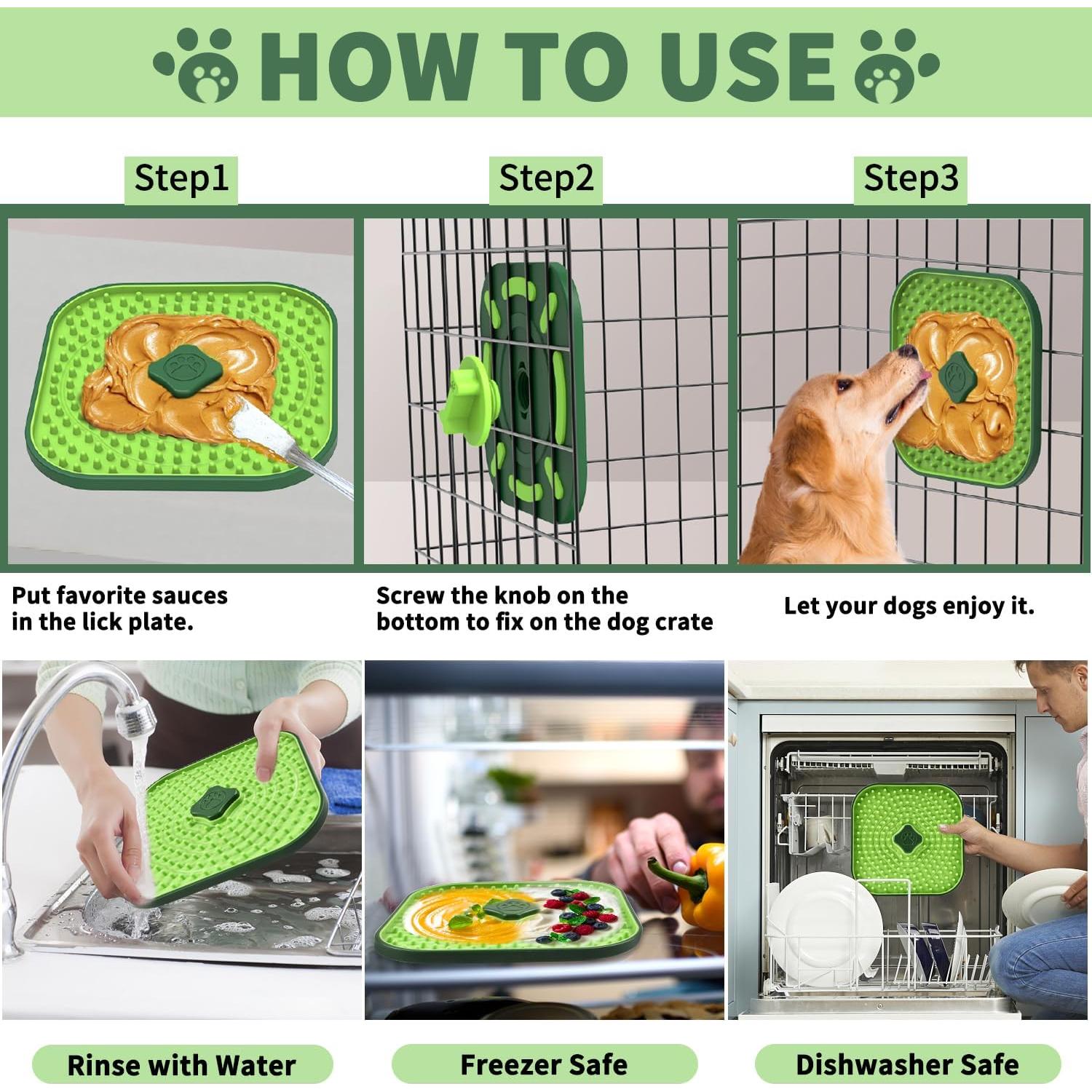 HOW TO USE

Step1

Step2

Step3

Put favorite sauces in the lick plate.

Screw the knob on the bottom to fix on the dog crate

Let your dogs enjoy it.

Rinse with Water

Freezer Safe

Dishwasher Safe