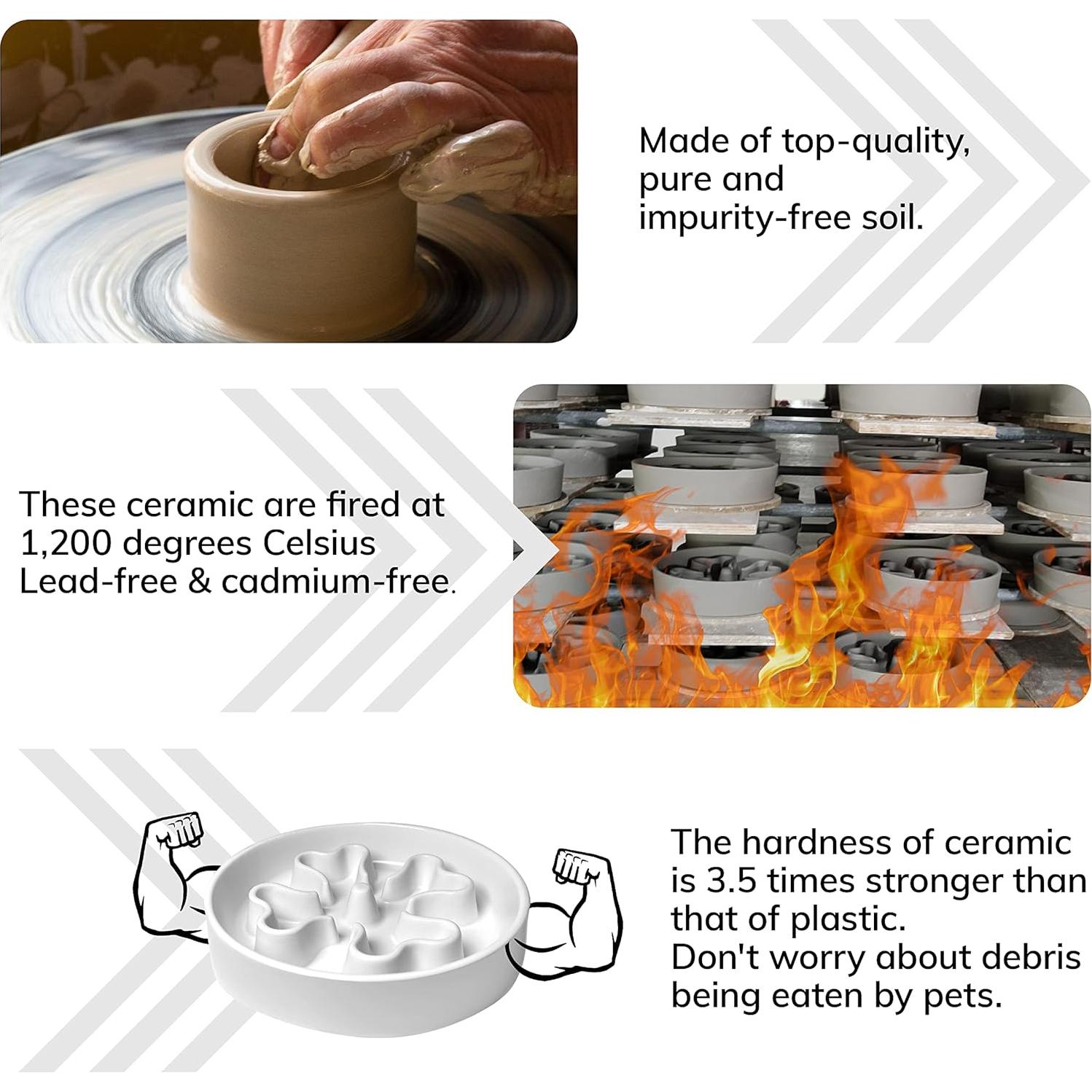 Made of top-quality, pure and impurity-free soil.

These ceramic are fired at 1,200 degrees Celsius Lead-free & cadmium-free.

The hardness of ceramic is 3.5 times stronger than that of plastic.
Don't worry about debris being eaten by pets.