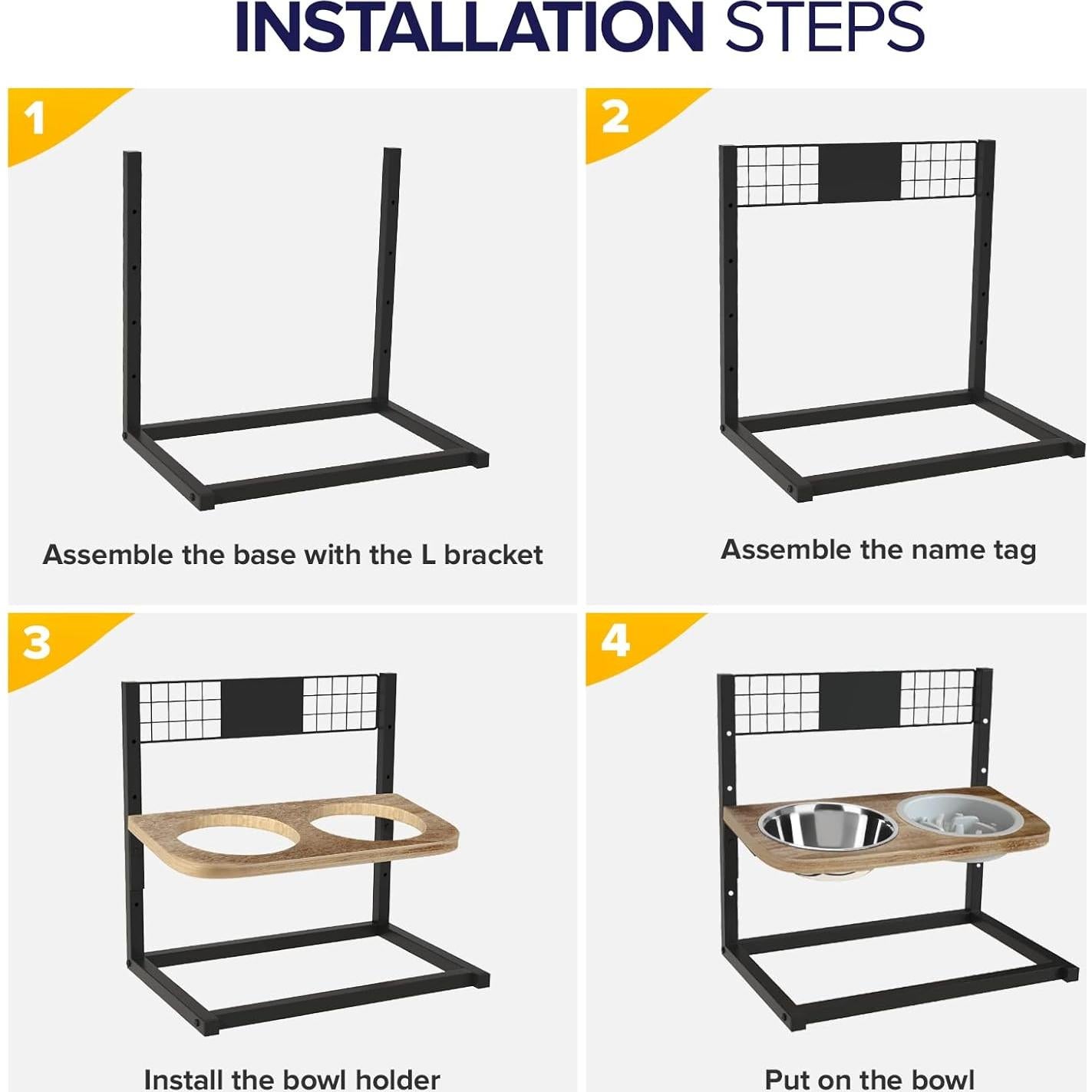 INSTALLATION STEPS

1

Assemble the base with the L bracket

2

Assemble the name tag

3

Install the bowl holder

4

Put on the bowl