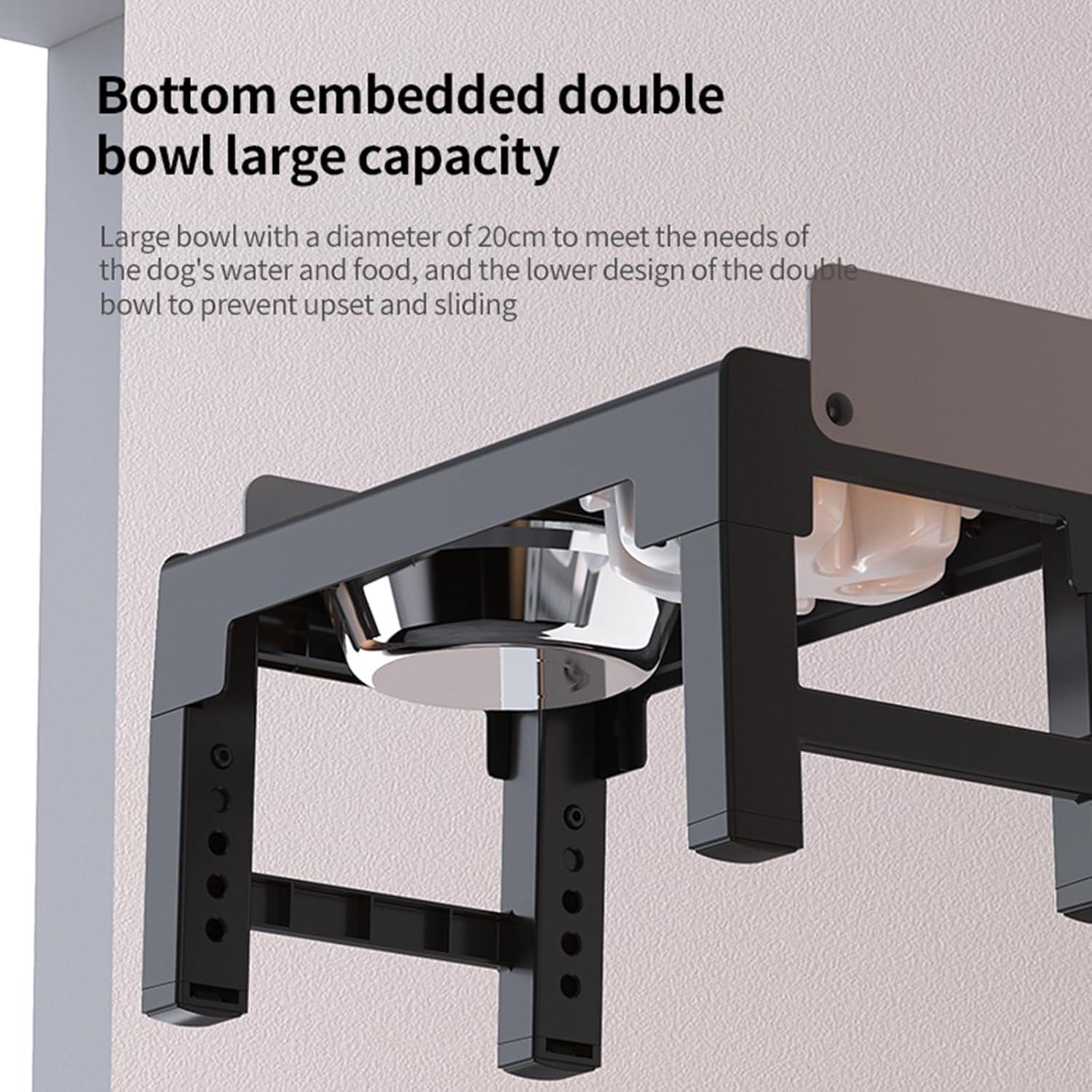 Bottom embedded double bowl large capacity

Large bowl with a diameter of 20cm to meet the needs of the dog's water and food, and the lower design of the double bowl to prevent upset and sliding