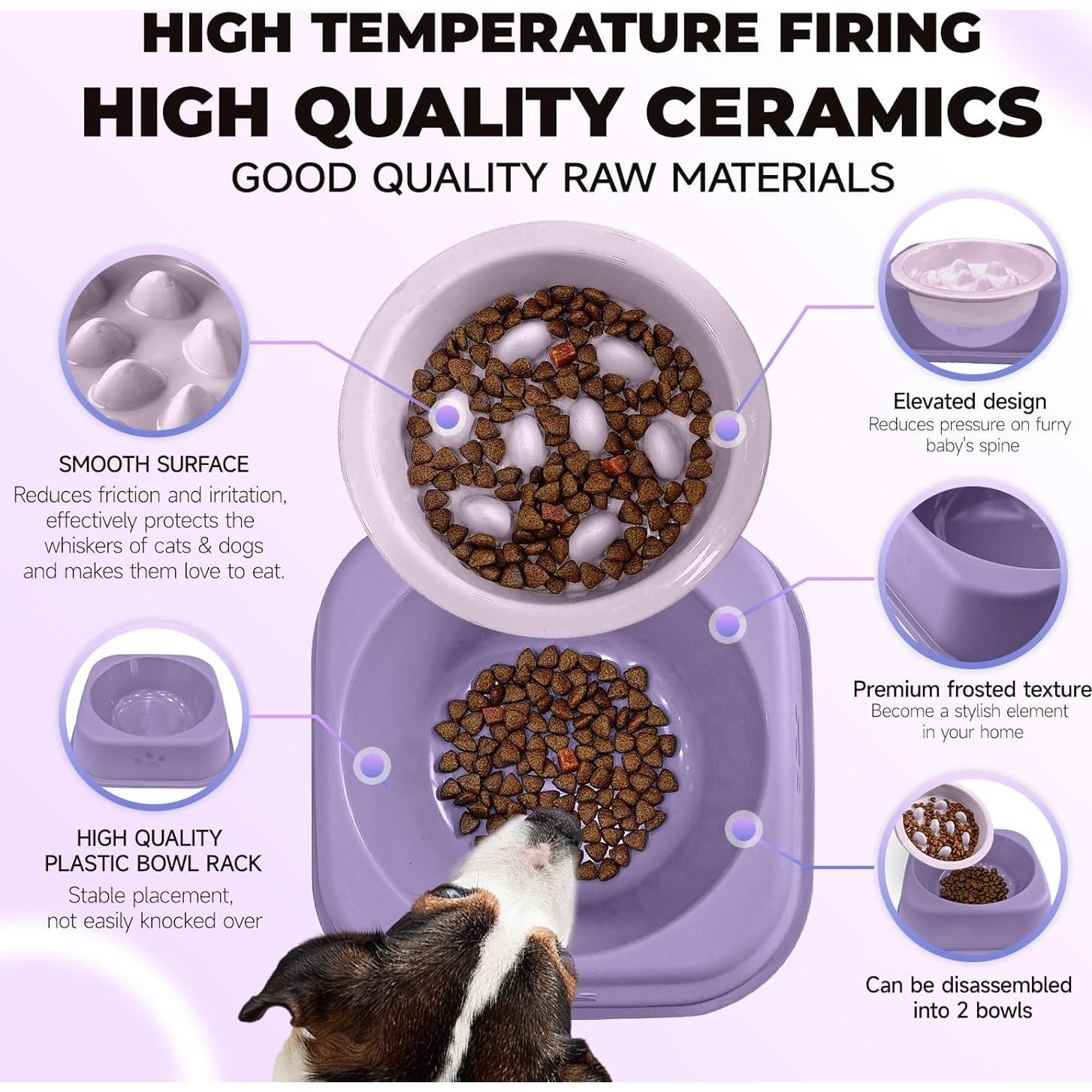 HIGH TEMPERATURE FIRING
HIGH QUALITY CERAMICS
GOOD QUALITY RAW MATERIALS

SMOOTH SURFACE
Reduces friction and irritation, effectively protects the whiskers of cats & dogs and makes them love to eat.

HIGH QUALITY PLASTIC BOWL RACK
Stable placement, not easily knocked over

Elevated design
Reduces pressure on furry baby's spine

Premium frosted texture
Become a stylish element in your home

Can be disassembled into 2 bowls