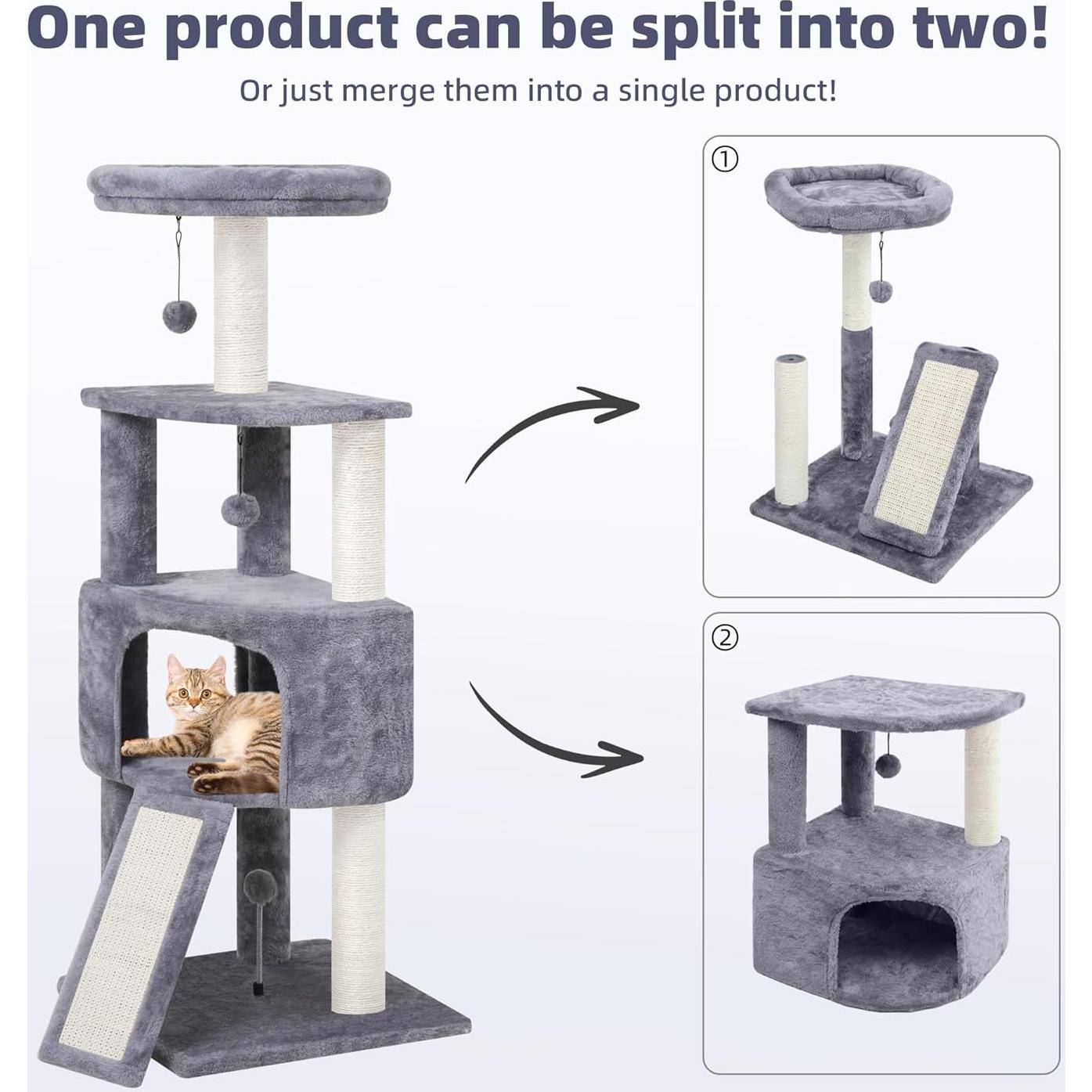 One product can be split into two!

Or just merge them into a single product!

①

②