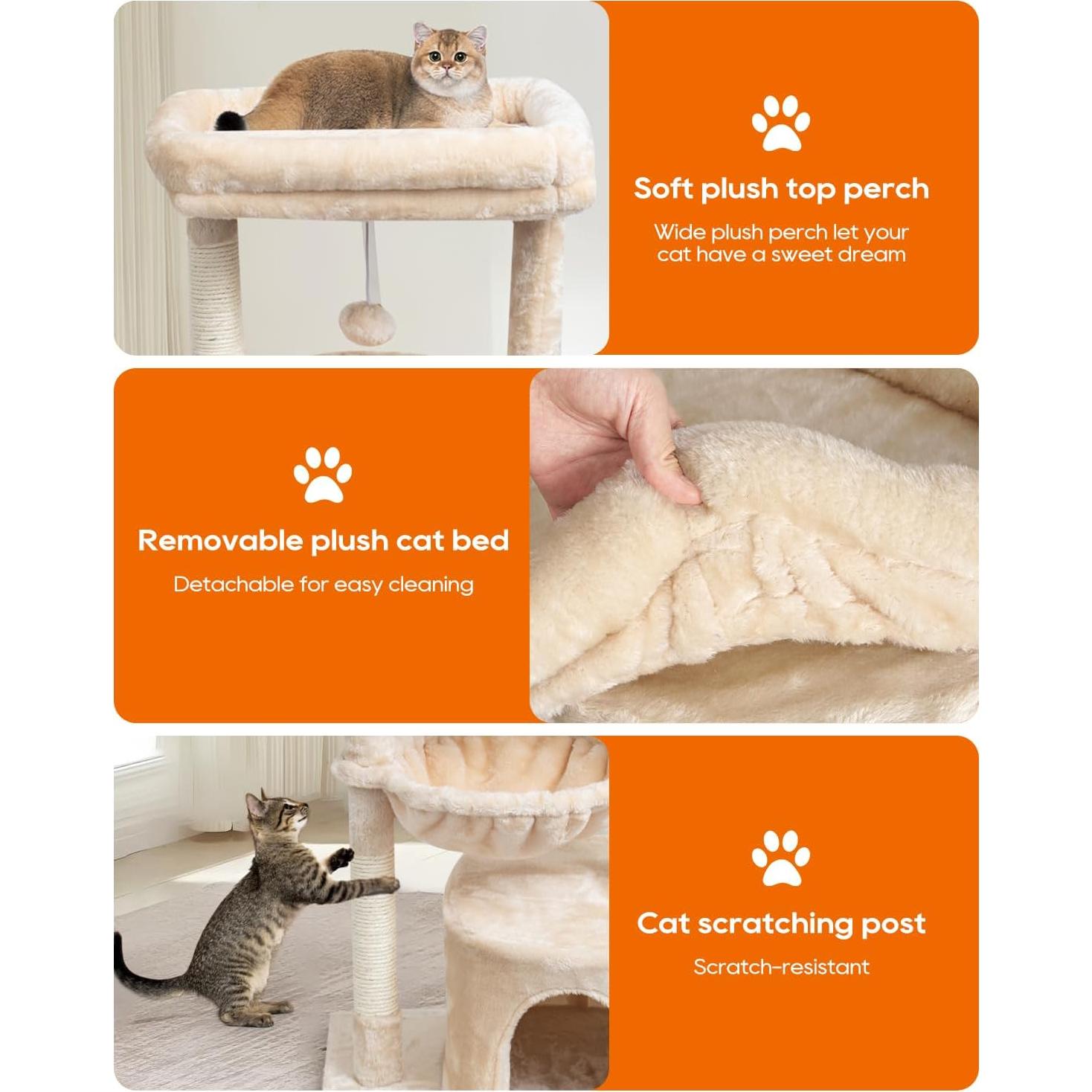 Soft plush top perch

Wide plush perch let your cat have a sweet dream

Removable plush cat bed

Detachable for easy cleaning

Cat scratching post

Scratch-resistant