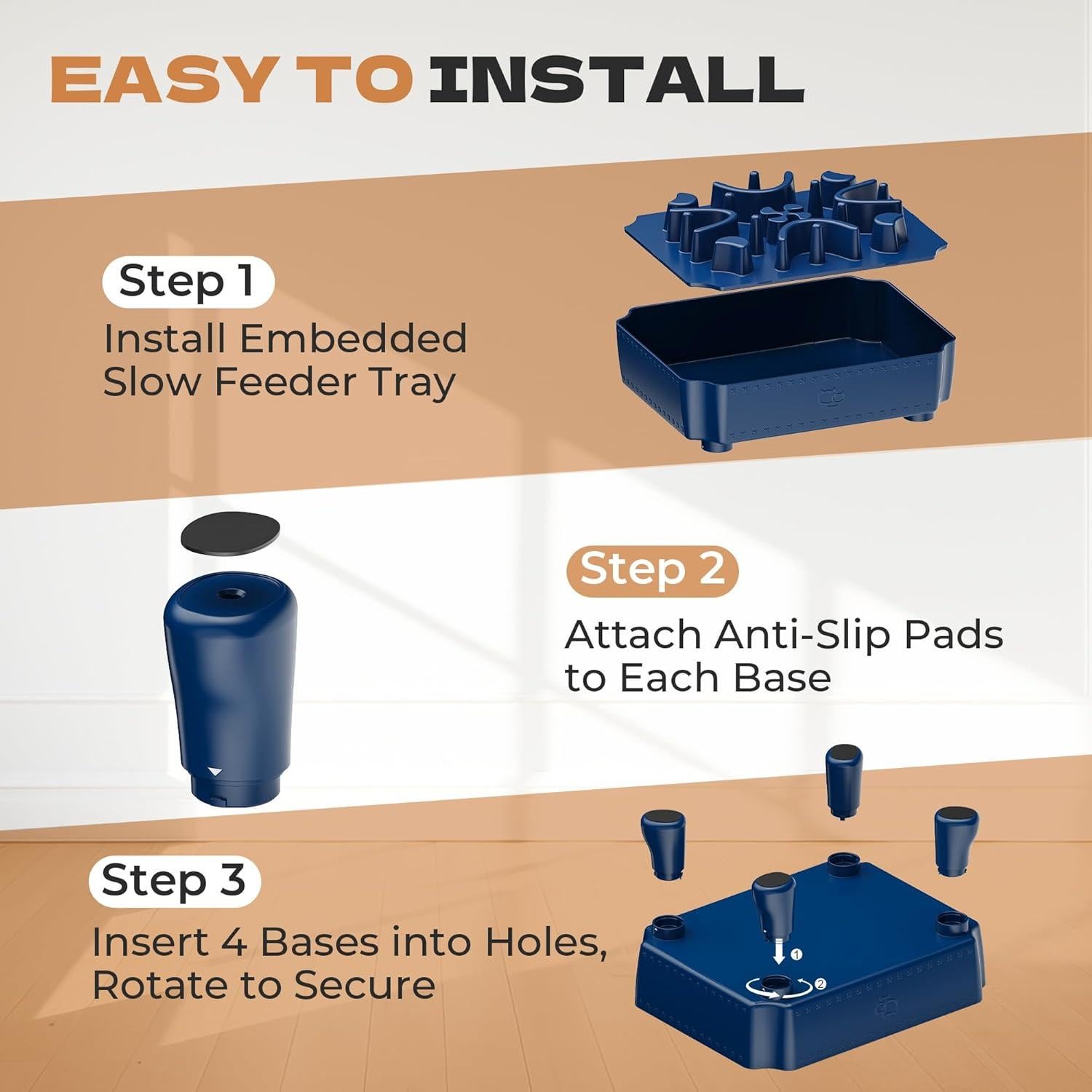 EASY TO INSTALL

Step 1

Install Embedded Slow Feeder Tray

Step 2

Attach Anti-Slip Pads to Each Base

Step 3

Insert 4 Bases into Holes, Rotate to Secure

1

2