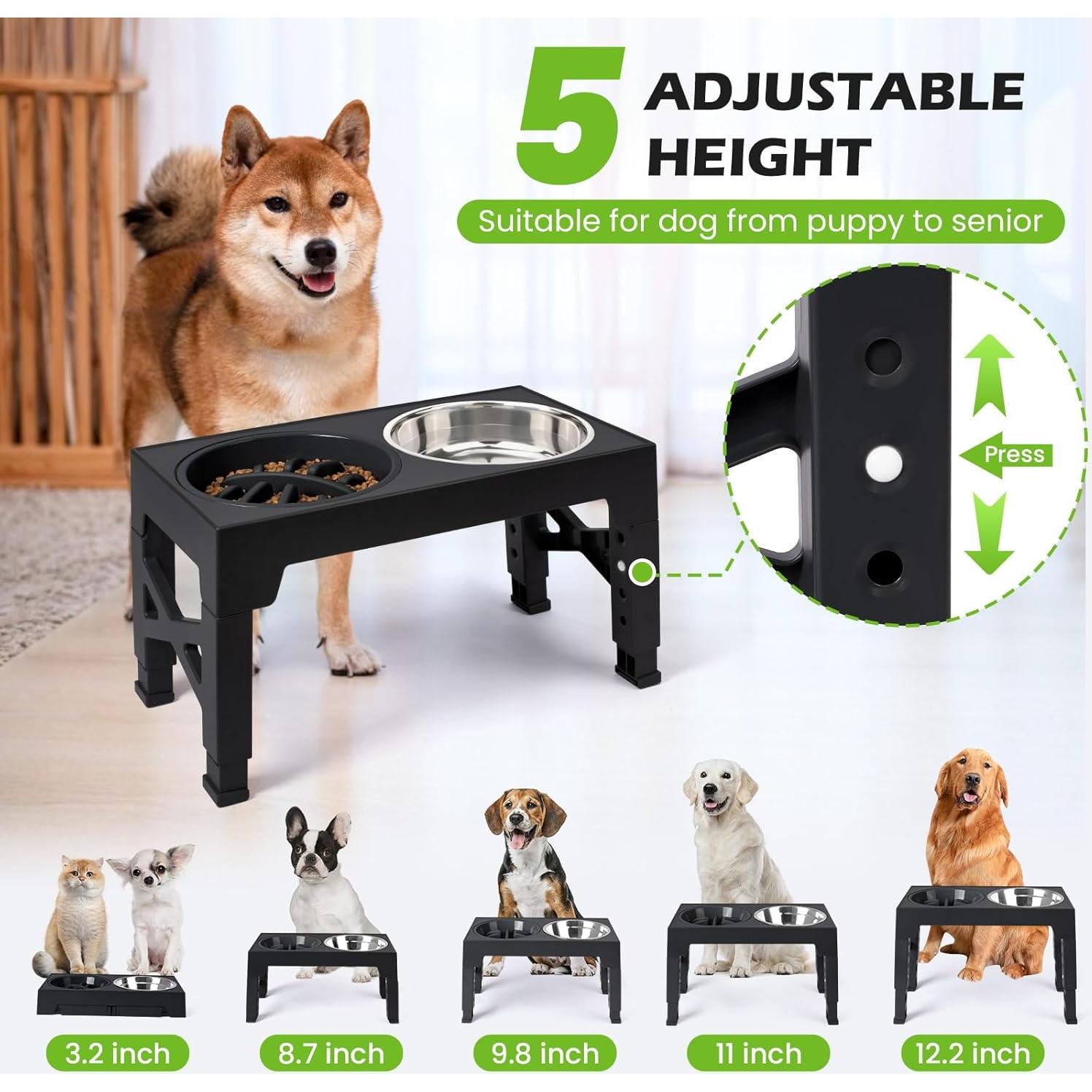 5 ADJUSTABLE HEIGHT

Suitable for dog from puppy to senior

Press

3.2 inch

8.7 inch

9.8 inch

11 inch

12.2 inch