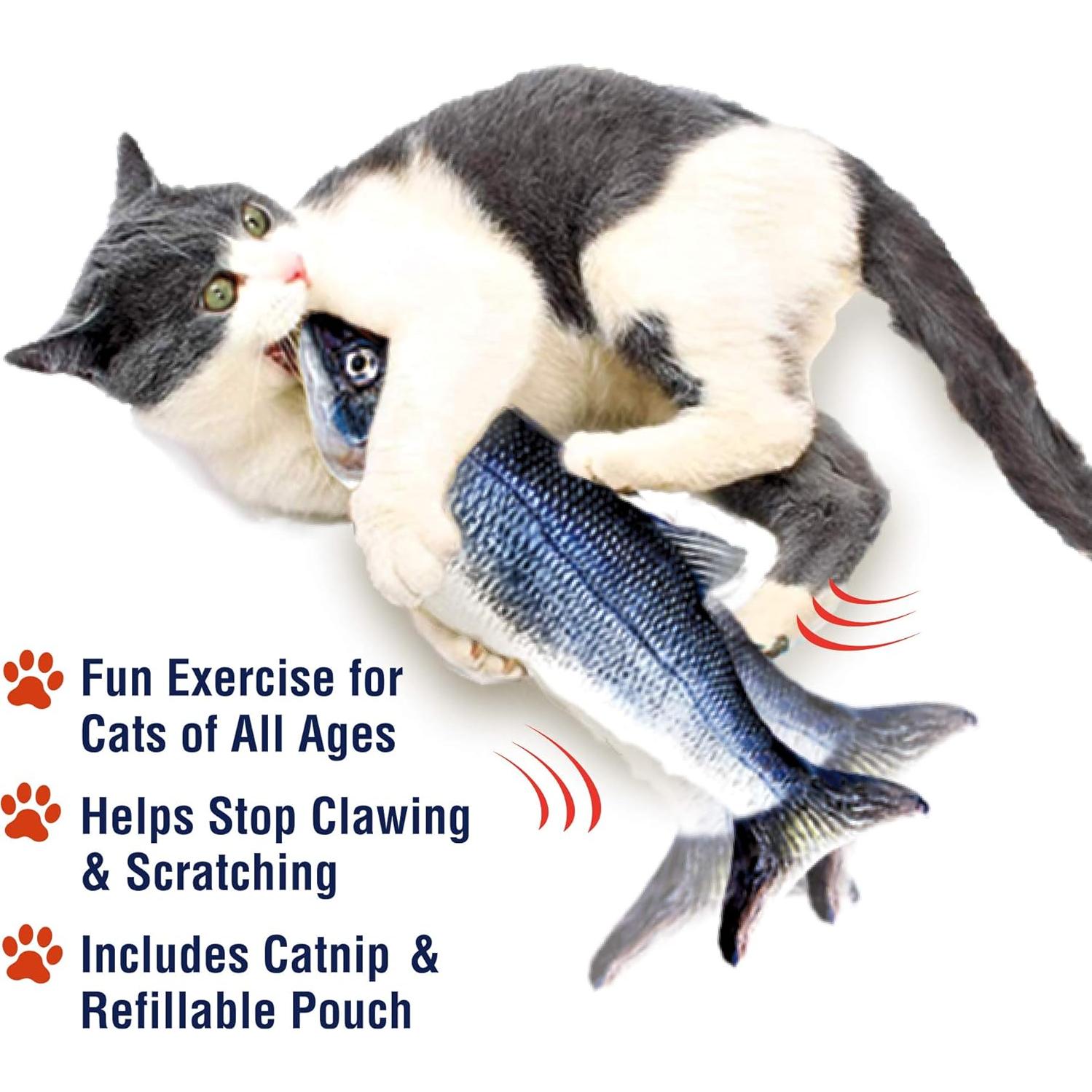 Fun Exercise for Cats of All Ages

Helps Stop Clawing & Scratching

Includes Catnip & Refillable Pouch