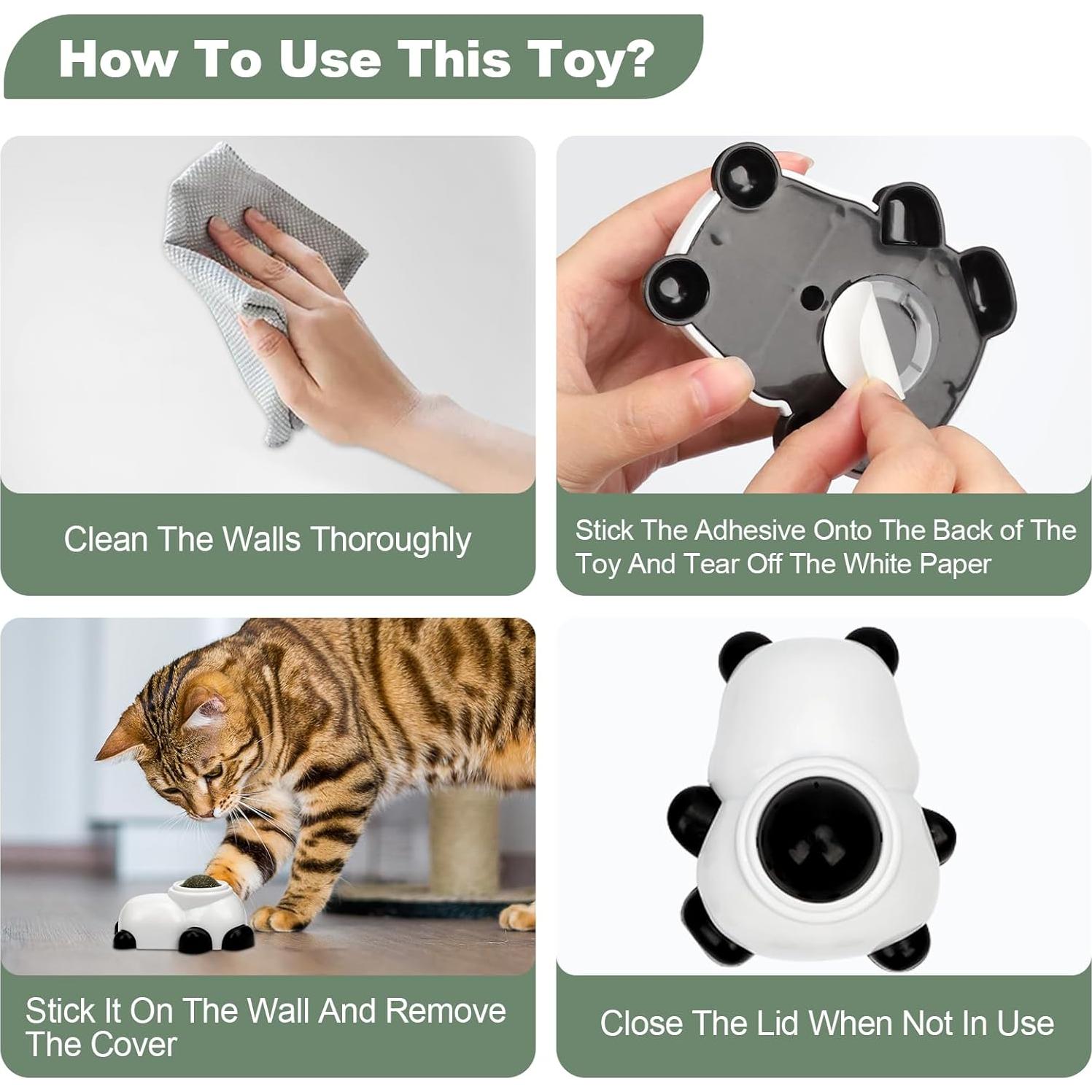 How To Use This Toy?

Clean The Walls Thoroughly

Stick The Adhesive Onto The Back of The Toy And Tear Off The White Paper

Stick It On The Wall And Remove The Cover

Close The Lid When Not In Use