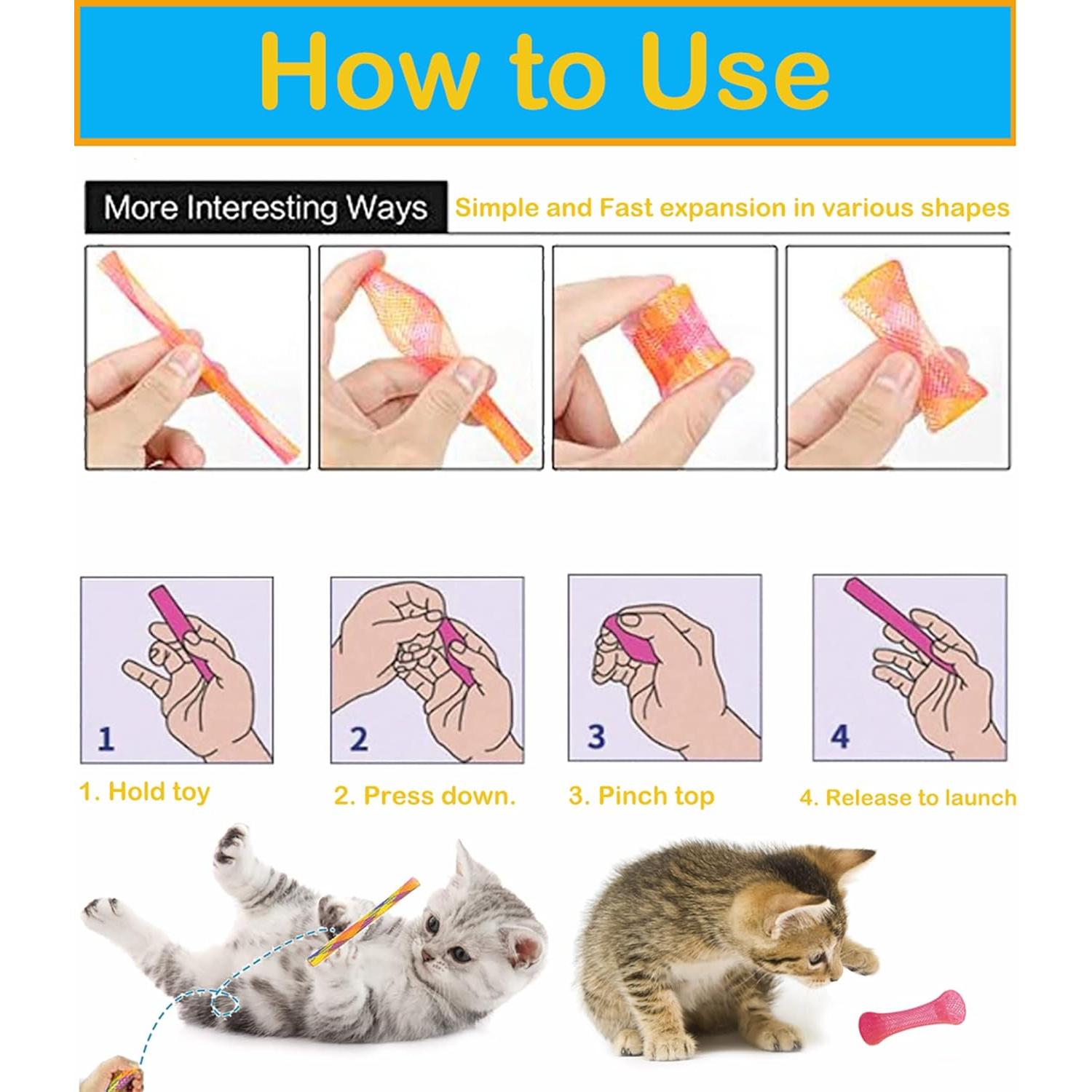 How to Use

More Interesting Ways

Simple and Fast expansion in various shapes

1

2

3

4

1. Hold toy

2. Press down.

3. Pinch top

4. Release to launch