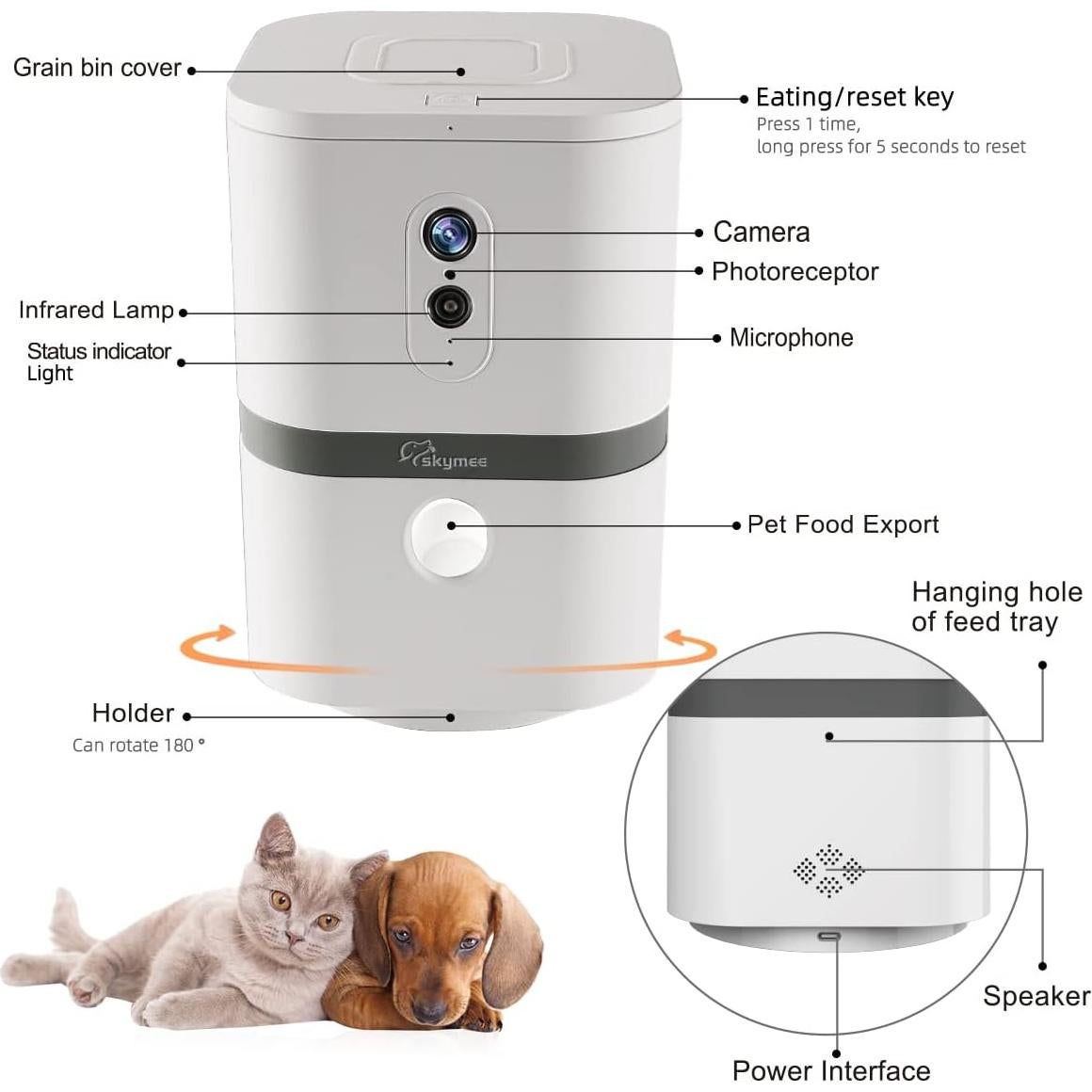 Grain bin cover

Eating/reset key
Press 1 time,
long press for 5 seconds to reset

Camera

Photoreceptor

Infrared Lamp

Status indicator Light

Microphone

skymee

Pet Food Export

Hanging hole of feed tray

Holder
Can rotate 180 °

Speaker

Power Interface