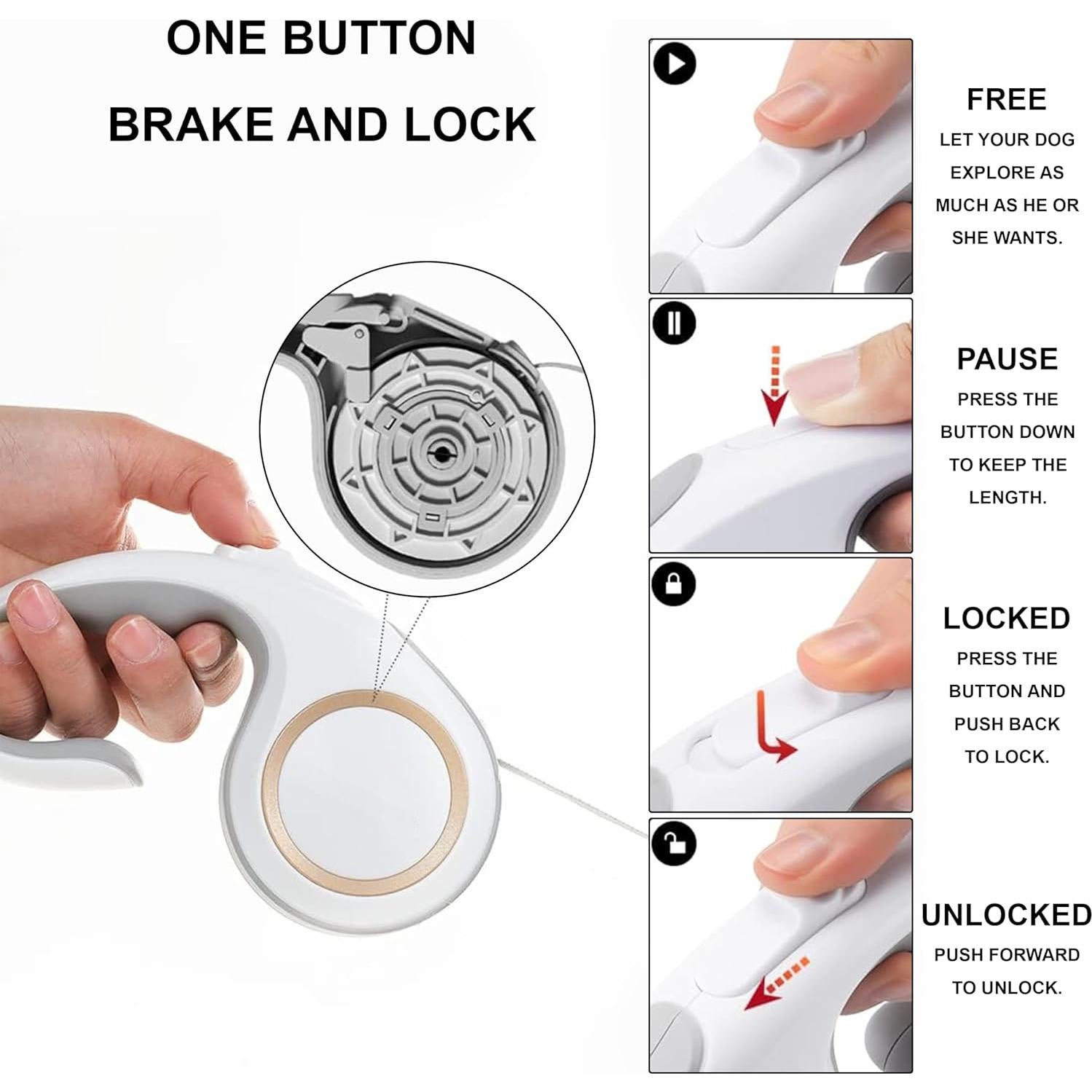 ONE BUTTON
BRAKE AND LOCK

FREE
LET YOUR DOG EXPLORE AS MUCH AS HE OR SHE WANTS.

PAUSE
PRESS THE BUTTON DOWN TO KEEP THE LENGTH.

LOCKED
PRESS THE BUTTON AND PUSH BACK TO LOCK.

UNLOCKED
PUSH FORWARD TO UNLOCK.