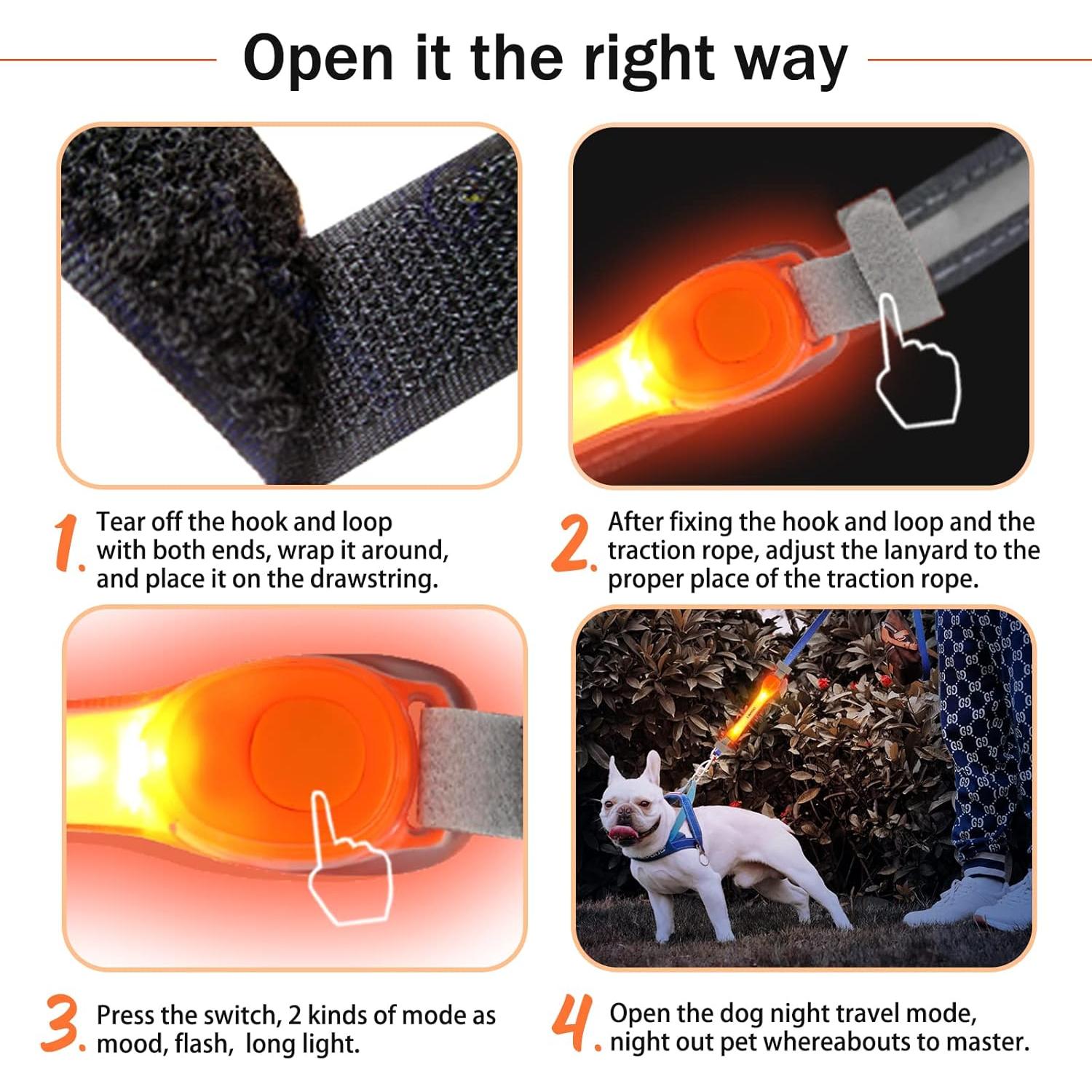 Open it the right way

1. Tear off the hook and loop with both ends, wrap it around, and place it on the drawstring.

2. After fixing the hook and loop and the traction rope, adjust the lanyard to the proper place of the traction rope.

3. Press the switch, 2 kinds of mode as mood, flash, long light.

4. Open the dog night travel mode, night out pet whereabouts to master.