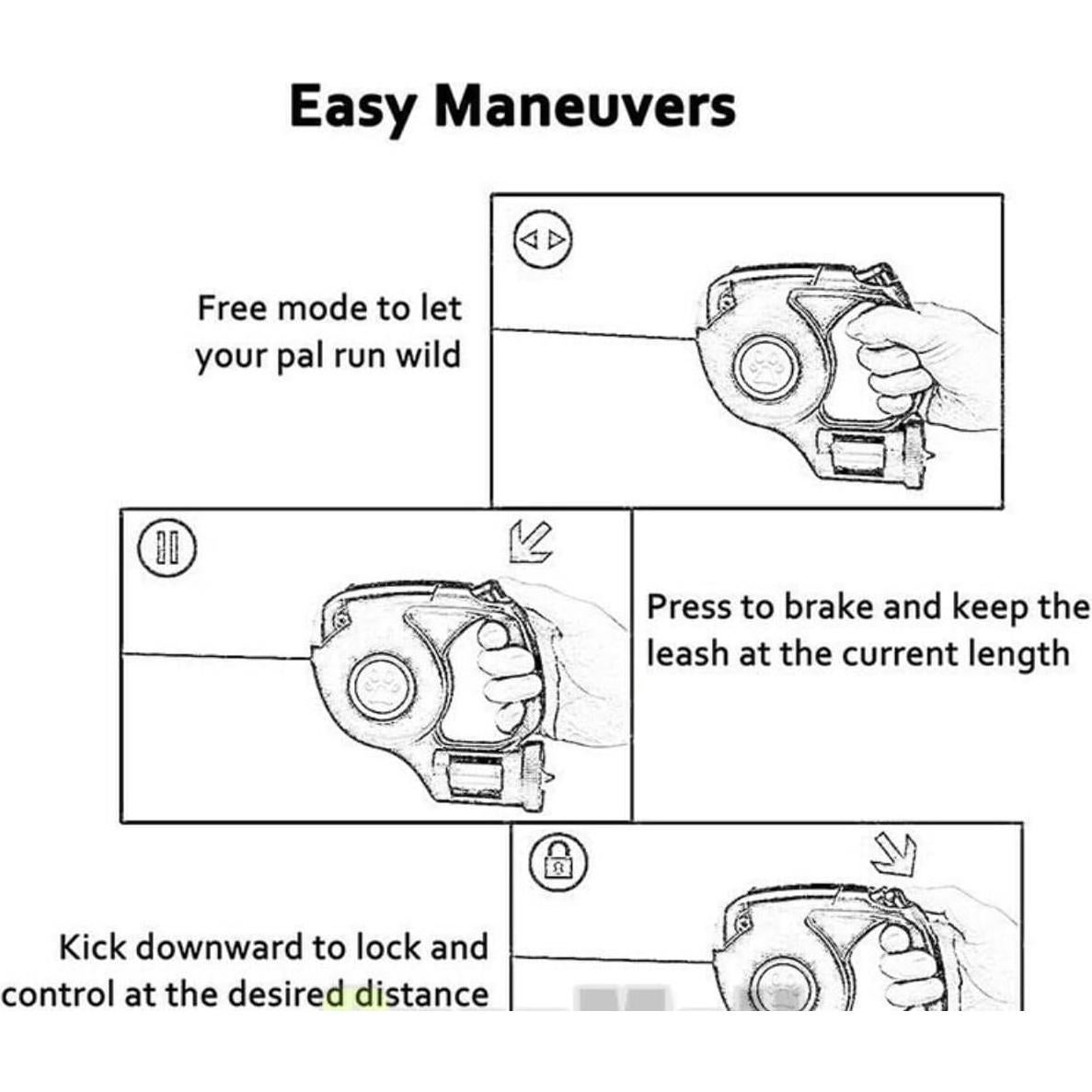 Easy Maneuvers

Free mode to let your pal run wild

Press to brake and keep the leash at the current length

Kick downward to lock and control at the desired distance