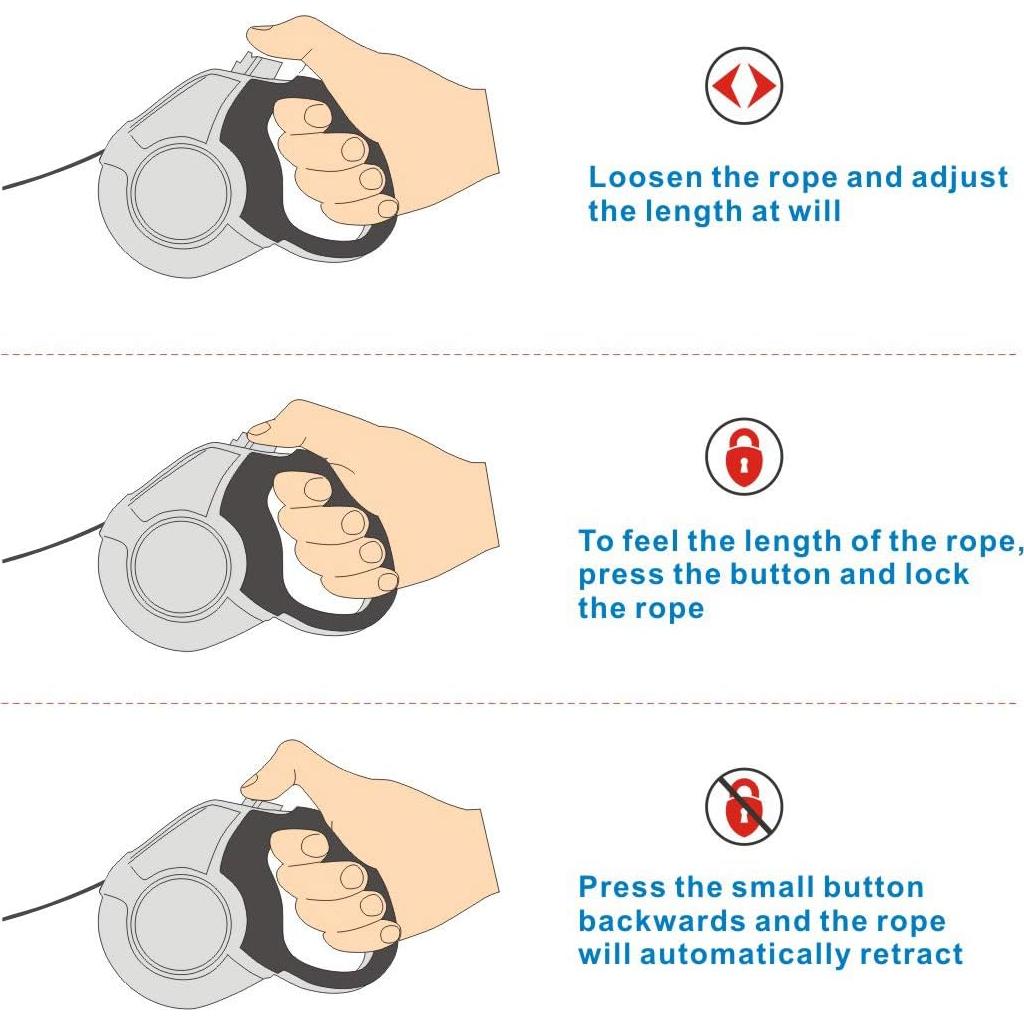 Loosen the rope and adjust the length at will

To feel the length of the rope, press the button and lock the rope

Press the small button backwards and the rope will automatically retract