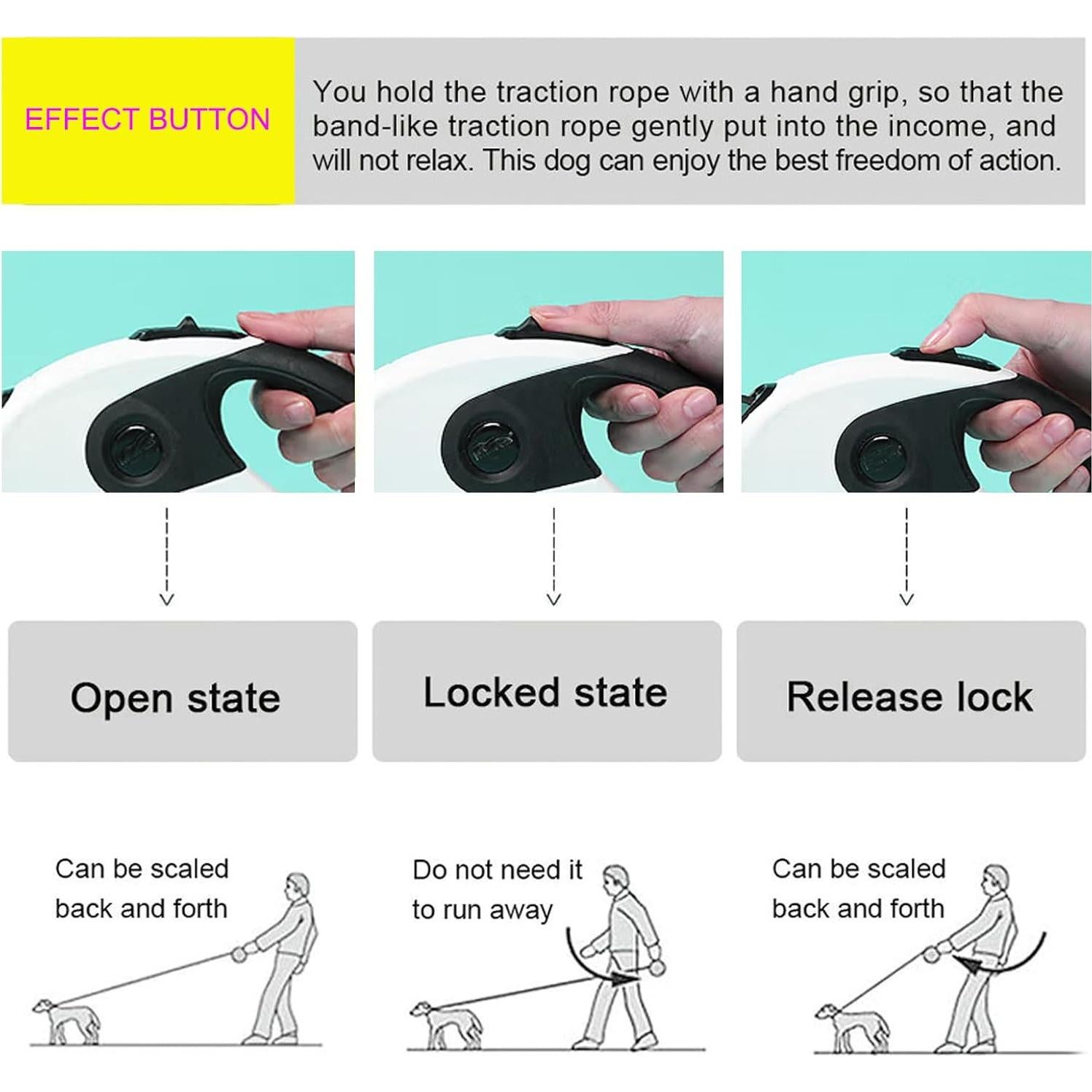 EFFECT BUTTON

You hold the traction rope with a hand grip, so that the band-like traction rope gently put into the income, and will not relax. This dog can enjoy the best freedom of action.

Open state

Locked state

Release lock

Can be scaled back and forth

Do not need it to run away

Can be scaled back and forth