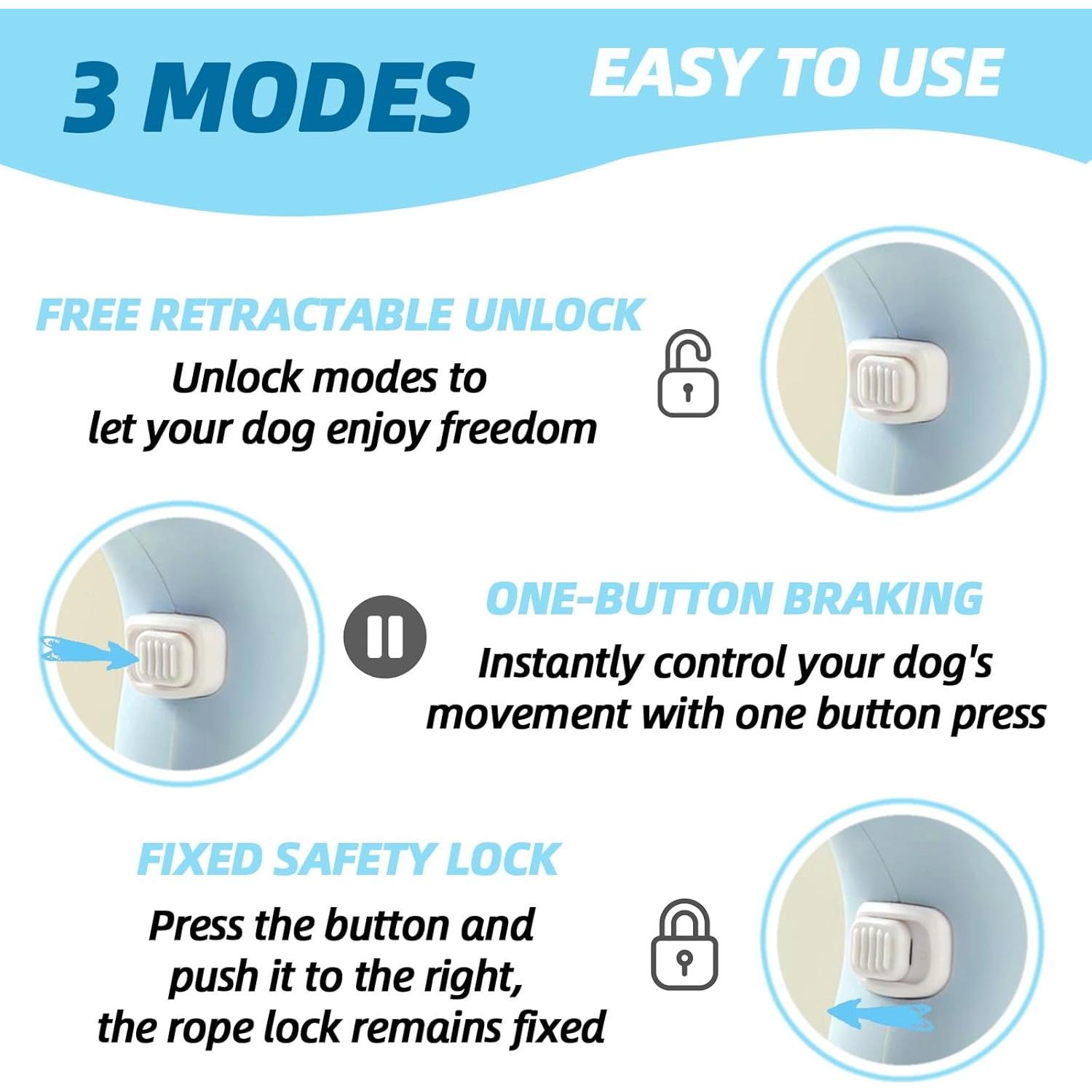 3 MODES

EASY TO USE

FREE RETRACTABLE UNLOCK

Unlock modes to let your dog enjoy freedom

ONE-BUTTON BRAKING

Instantly control your dog's movement with one button press

FIXED SAFETY LOCK

Press the button and push it to the right, the rope lock remains fixed