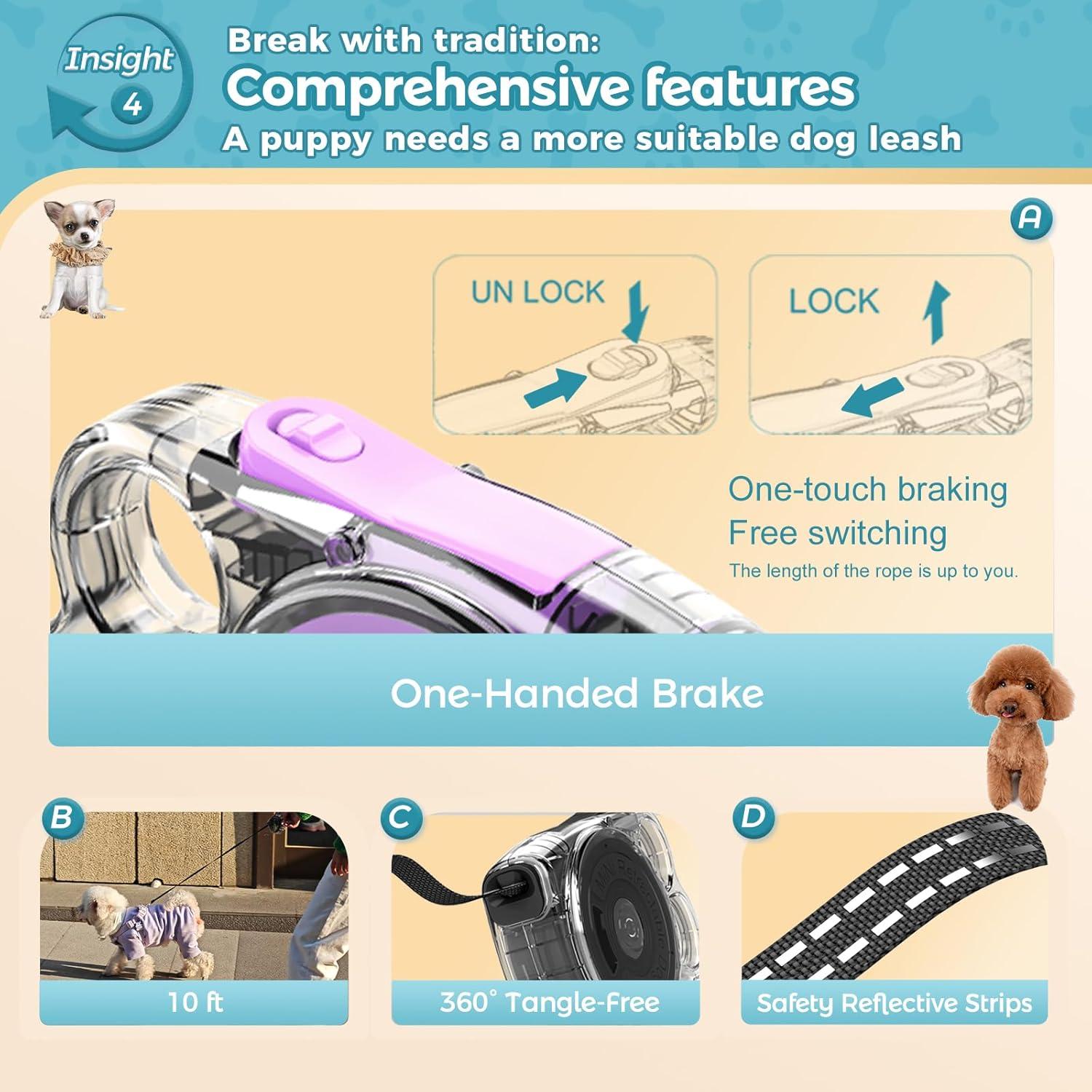 Insight 4

Break with tradition:
Comprehensive features
A puppy needs a more suitable dog leash

A

UN LOCK

LOCK

One-touch braking
Free switching
The length of the rope is up to you.

One-Handed Brake

B
10 ft

C
360° Tangle-Free

D
Safety Reflective Strips