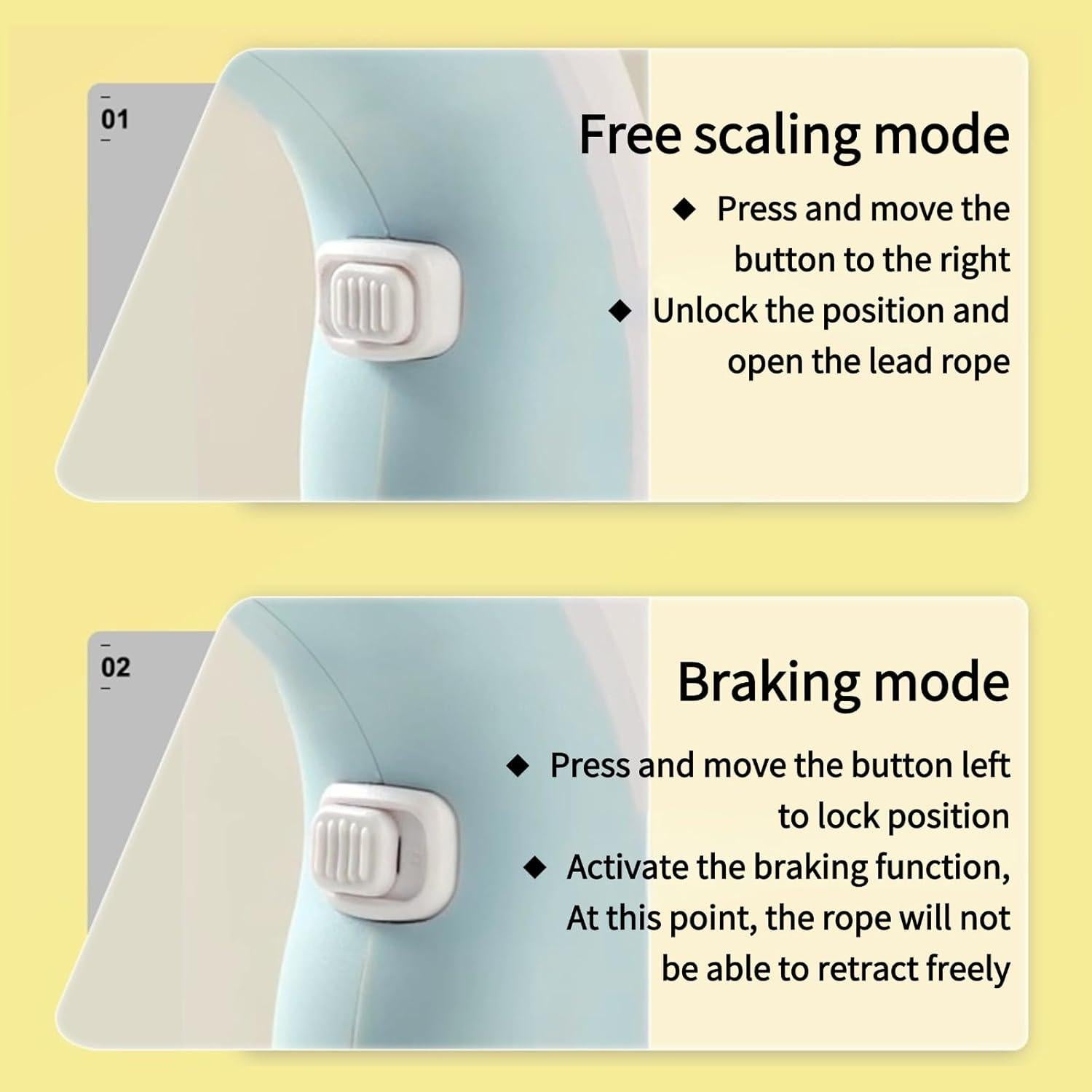 01

Free scaling mode

◆ Press and move the button to the right

◆ Unlock the position and open the lead rope

02

Braking mode

◆ Press and move the button left to lock position

◆ Activate the braking function, At this point, the rope will not be able to retract freely