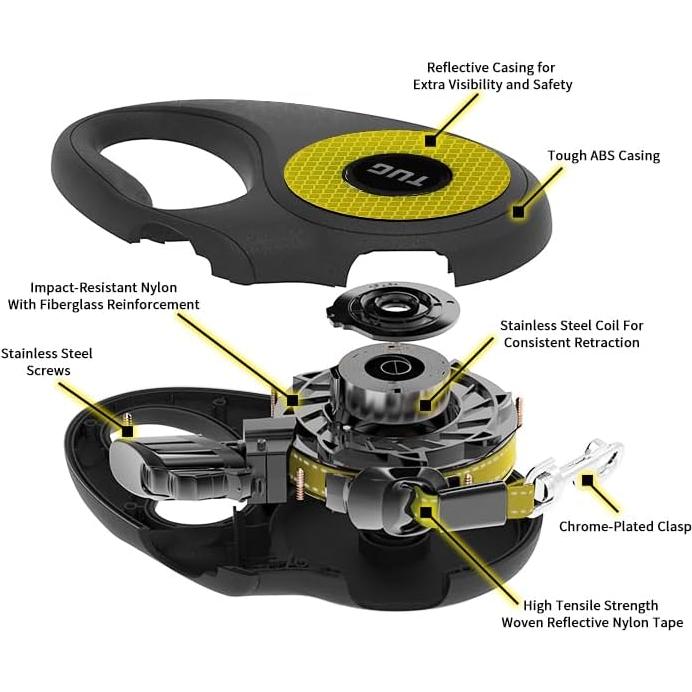 Reflective Casing for Extra Visibility and Safety

TUG

Tough ABS Casing

Impact-Resistant Nylon With Fiberglass Reinforcement

Stainless Steel Coil For Consistent Retraction

Stainless Steel Screws

Chrome-Plated Clasp

High Tensile Strength Woven Reflective Nylon Tape